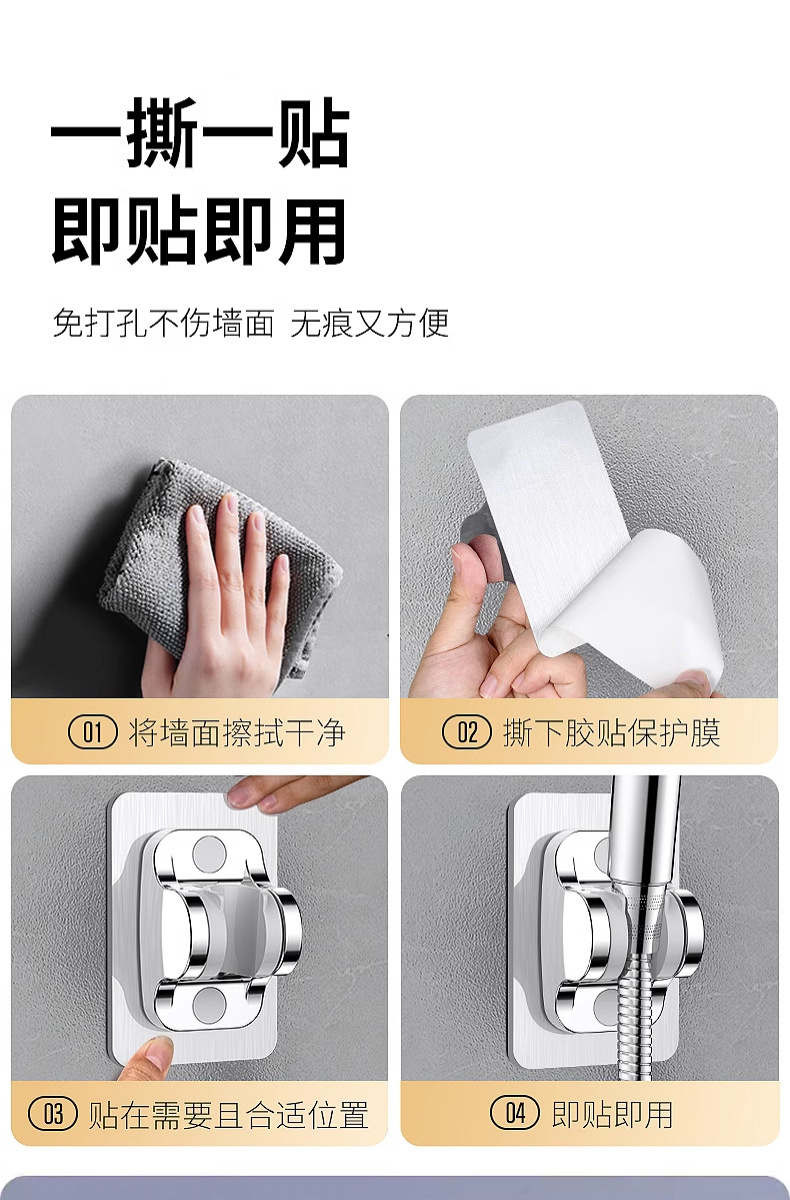 一撕一贴
即贴即用

免打孔不伤墙面 无痕又方便

01 将墙面擦拭干净

02 撕下胶贴保护膜

03 贴在需要且合适位置

04 即贴即用