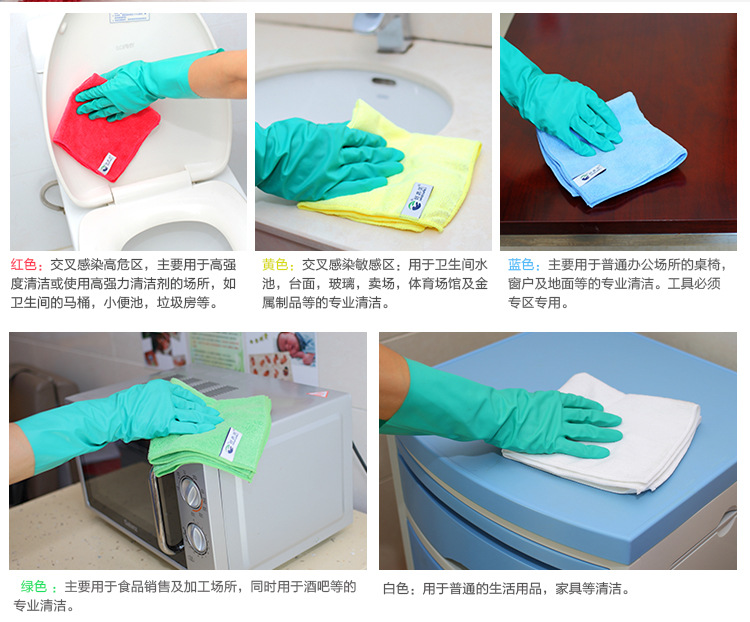 红色：交叉感染高危区，主要用于高强度清洁或使用高强力清洁剂的场所，如卫生间的马桶，小便池，垃圾房等。

黄色：交叉感染敏感区：用于卫生间水池，台面，玻璃，卖场，体育场馆及金属制品等的专业清洁。

蓝色：主要用于普通办公场所的桌椅，窗户及地面等的专业清洁。工具必须专区专用。

绿色：主要用于食品销售及加工场所，同时用于酒吧等的专业清洁。

白色：用于普通的生活用品，家具等清洁。