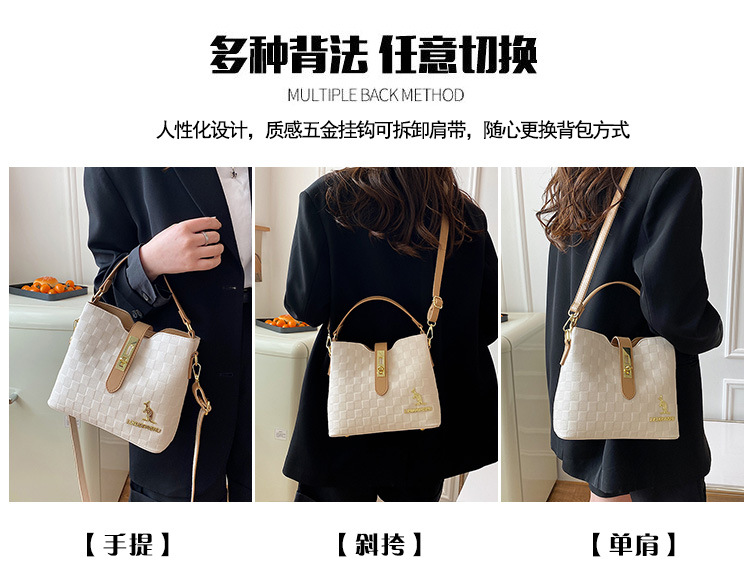 多种背法 任意切换

MULTIPLE BACK METHOD

人性化设计，质感五金挂钩可拆卸肩带，随心更换背包方式

【手提】

【斜挎】

【单肩】