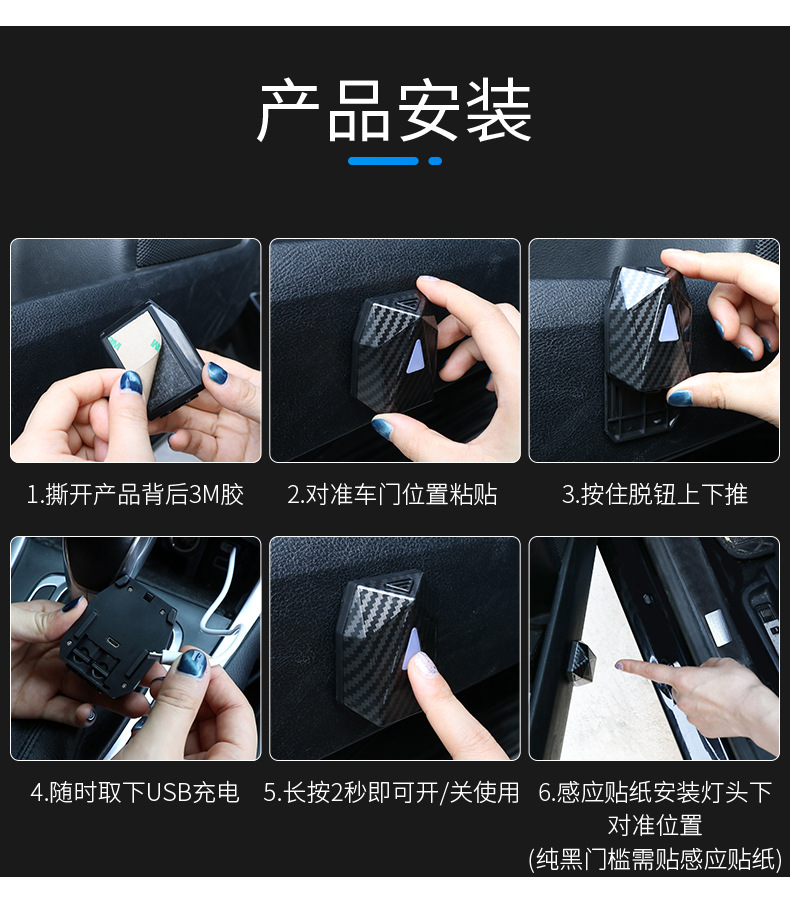 产品安装

1.撕开产品背后3M胶

2.对准车门位置粘贴

3.按住脱钮上下推

4.随时取下USB充电

5.长按2秒即可开/关使用

6.感应贴纸安装灯头下对准位置
(纯黑门槛需贴感应贴纸)