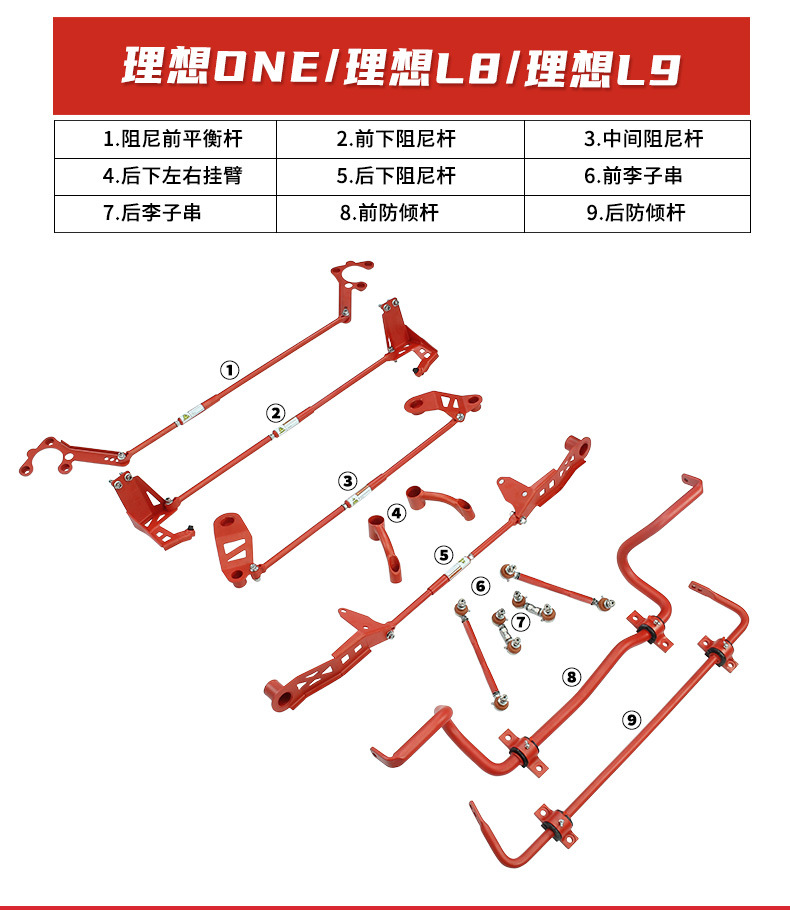 理想ONE/理想L8/理想L9

| 1.阻尼前平衡杆 | 2.前下阻尼杆 | 3.中间阻尼杆 |
|---|---|---|
| 4.后下左右挂臂 | 5.后下阻尼杆 | 6.前李子串 |
| 7.后李子串 | 8.前防倾杆 | 9.后防倾杆 |

1
2
3
4
5
6
7
8
9