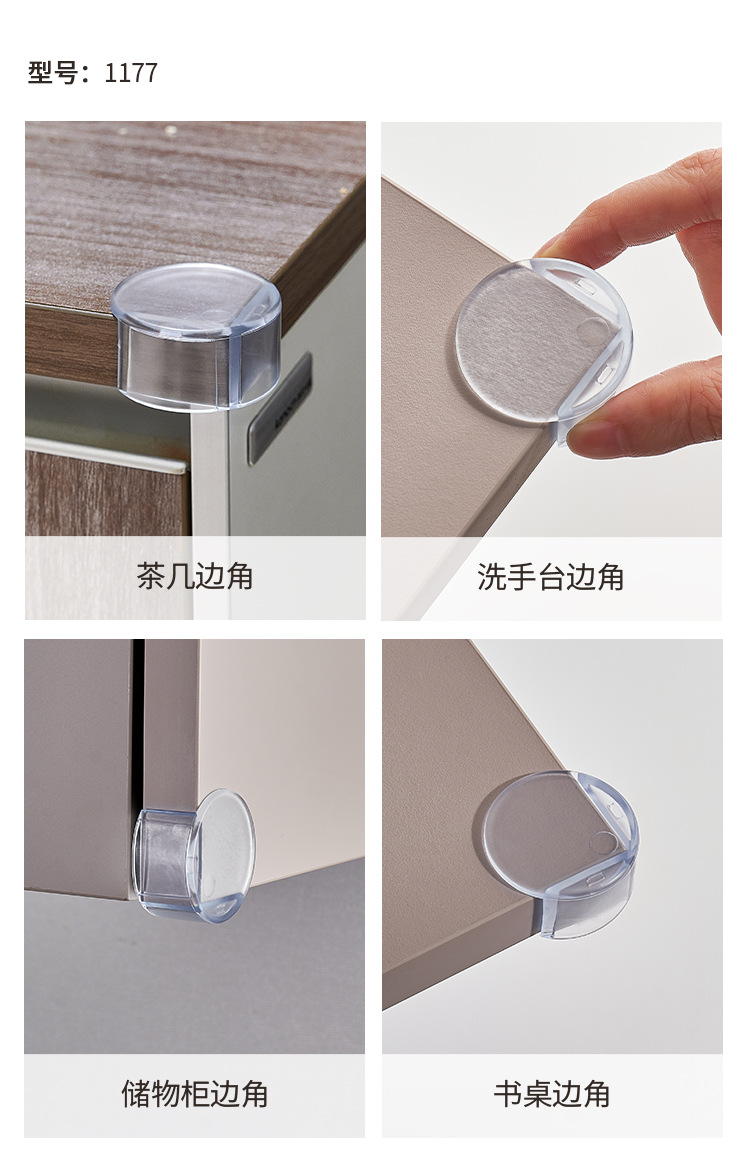 型号：1177

茶几边角

洗手台边角

储物柜边角

书桌边角