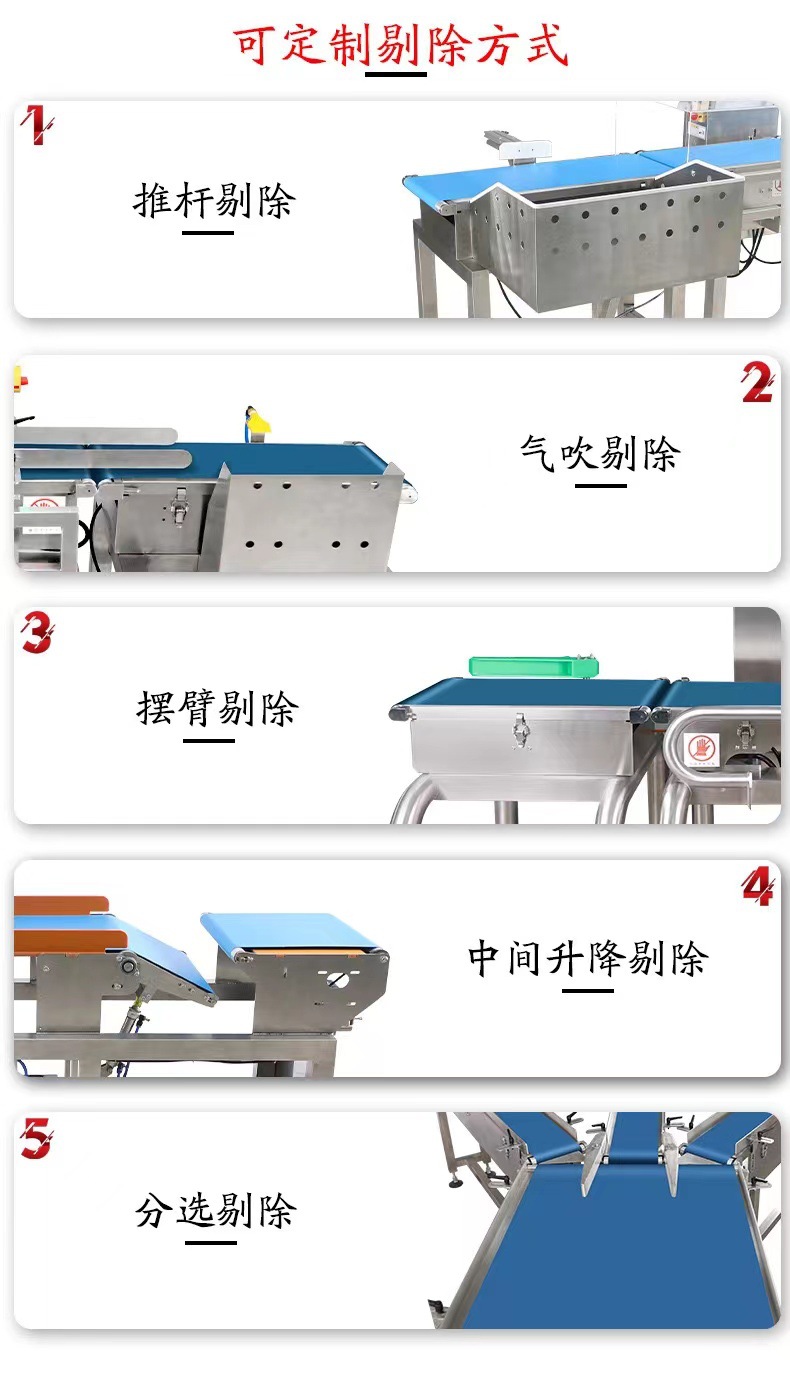 可定制剔除方式

1

推杆剔除

2

气吹剔除

3

摆臂剔除

4

中间升降剔除

5

分选剔除