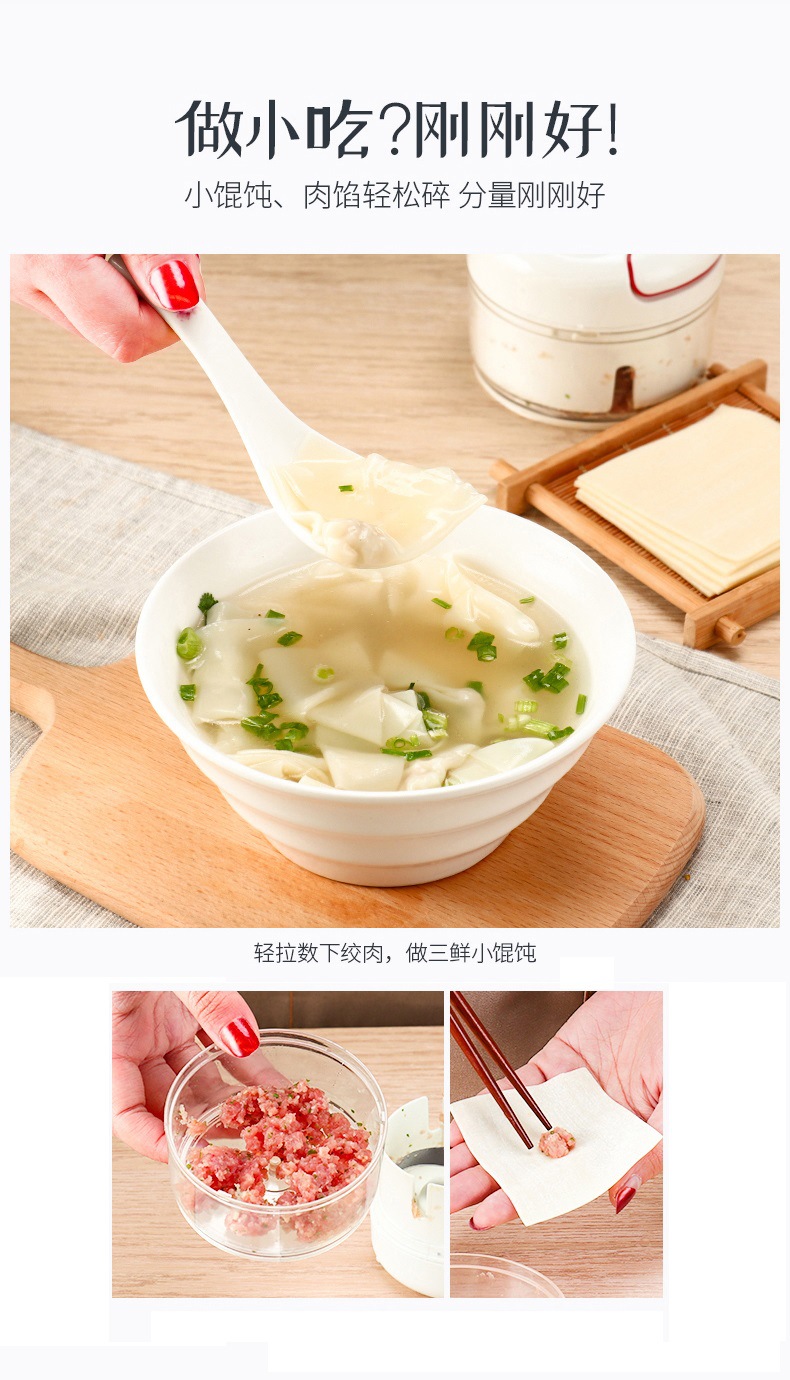 做小吃?刚刚好!

小馄饨、肉馅轻松碎 分量刚刚好

轻拉数下绞肉，做三鲜小馄饨