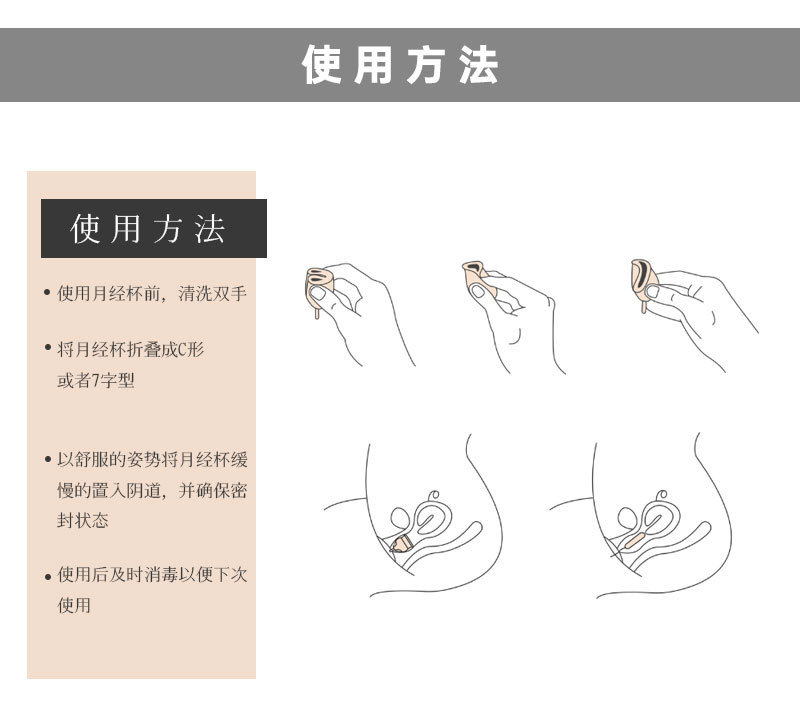 使用方法

使用方法

• 使用月经杯前，清洗双手

• 将月经杯折叠成C形或者7字型

• 以舒服的姿势将月经杯缓慢的置入阴道，并确保密封状态

• 使用后及时消毒以便下次使用