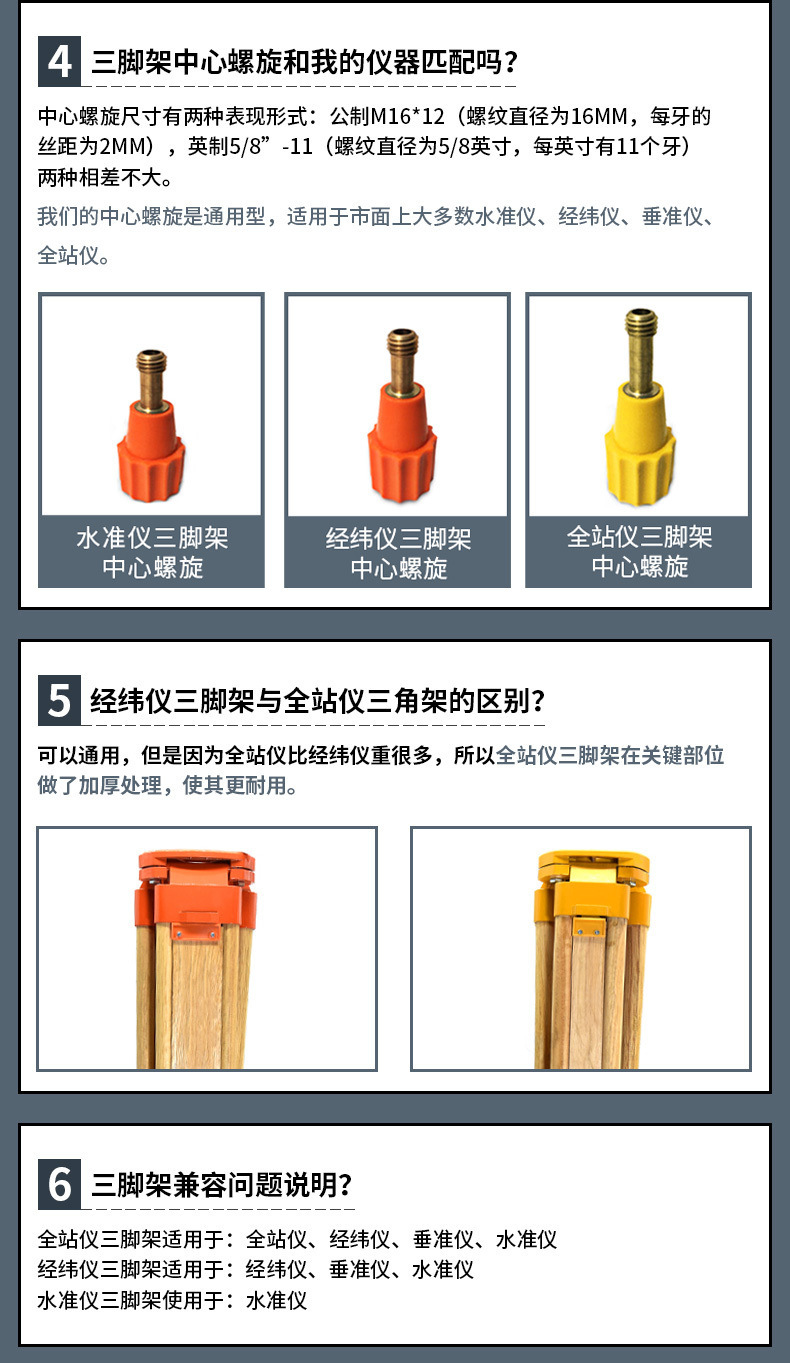 4 三脚架中心螺旋和我的仪器匹配吗？

中心螺旋尺寸有两种表现形式：公制M16*12（螺纹直径为16MM，每牙的丝距为2MM），英制5/8”-11（螺纹直径为5/8英寸，每英寸有11个牙）两种相差不大。

我们的中心螺旋是通用型，适用于市面上大多数水准仪、经纬仪、垂准仪、全站仪。

水准仪三脚架
中心螺旋

经纬仪三脚架
中心螺旋

全站仪三脚架
中心螺旋

5 经纬仪三脚架与全站仪三角架的区别？

可以通用，但是因为全站仪比经纬仪重很多，所以全站仪三脚架在关键部位做了加厚处理，使其更耐用。

6 三脚架兼容问题说明？

全站仪三脚架适用于：全站仪、经纬仪、垂准仪、水准仪
经纬仪三脚架适用于：经纬仪、垂准仪、水准仪
水准仪三脚架使用于：水准仪