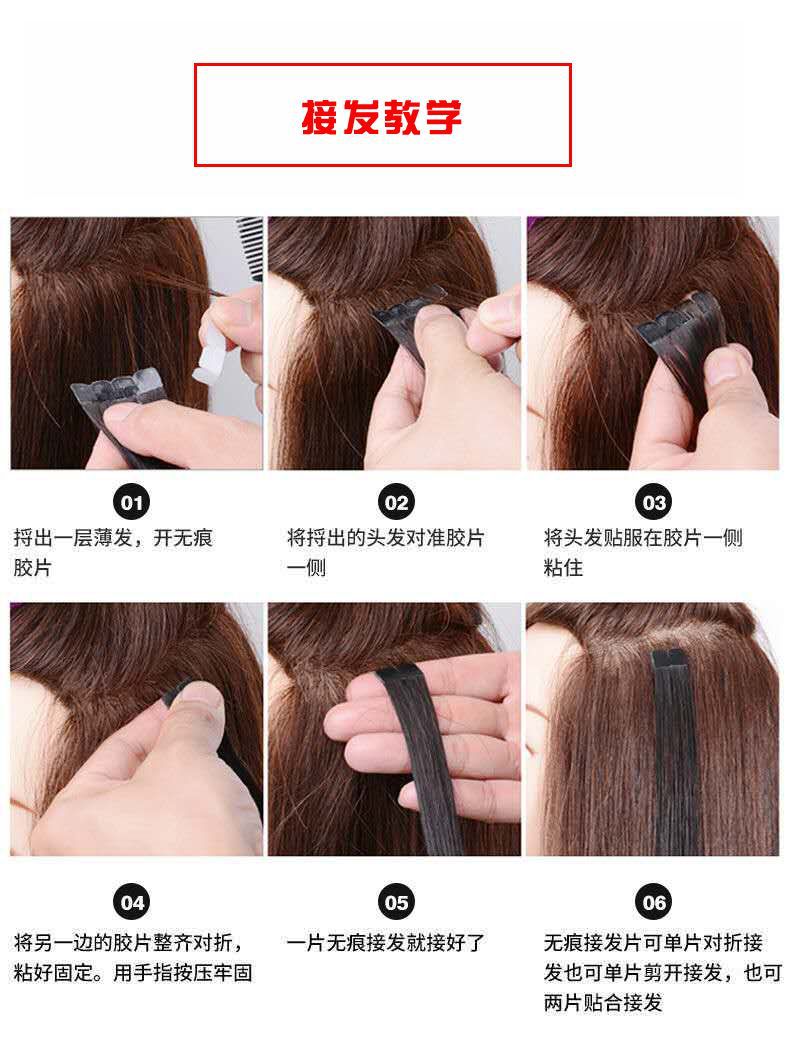 接发教学

01
捋出一层薄发，开无痕胶片

02
将捋出的头发对准胶片一侧

03
将头发贴服在胶片一侧粘住

04
将另一边的胶片整齐对折，粘好固定。用手指按压牢固

05
一片无痕接发就接好了

06
无痕接发片可单片对折接发也可单片剪开接发，也可两片贴合接发