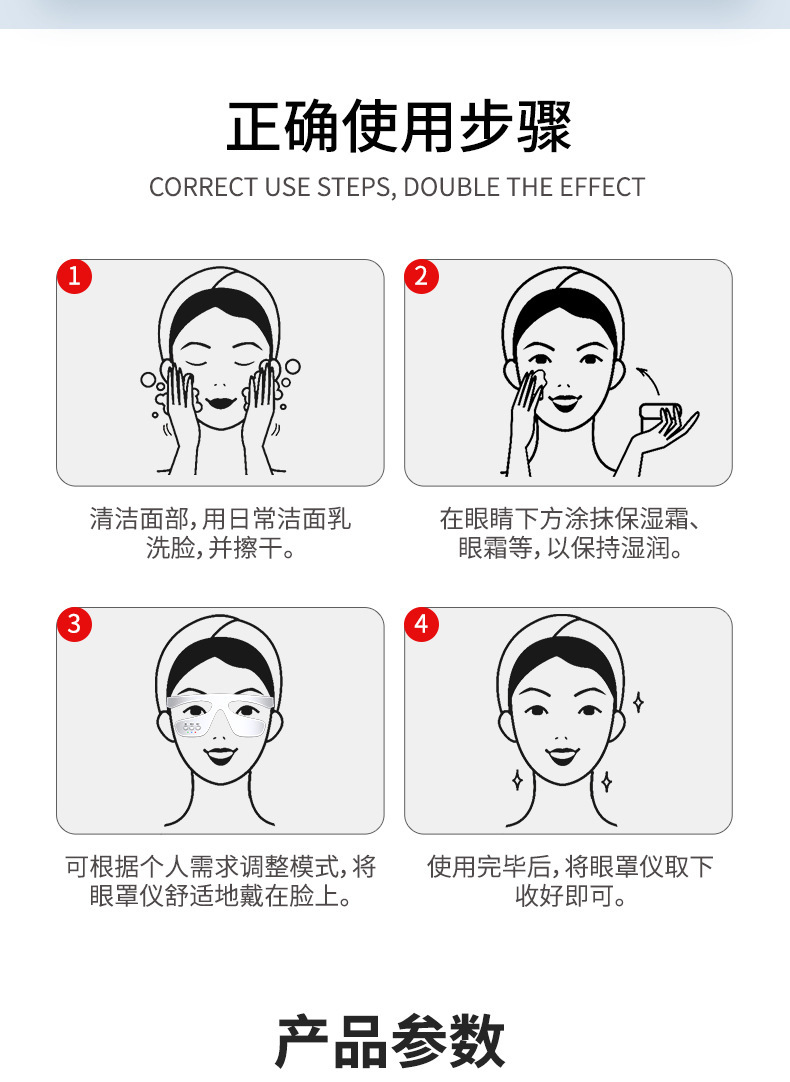 正确使用步骤

CORRECT USE STEPS, DOUBLE THE EFFECT

1

清洁面部,用日常洁面乳洗脸,并擦干。

2

在眼睛下方涂抹保湿霜、眼霜等,以保持湿润。

3

可根据个人需求调整模式,将眼罩仪舒适地戴在脸上。

4

使用完毕后,将眼罩仪取下收好即可。

产品参数