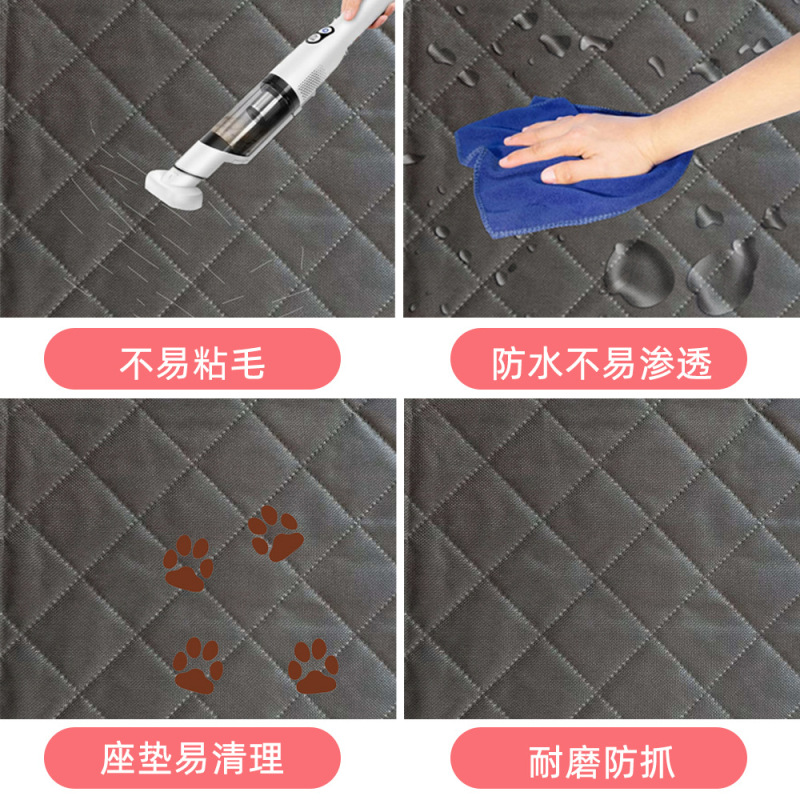 不易粘毛

防水不易渗透

座垫易清理

耐磨防抓