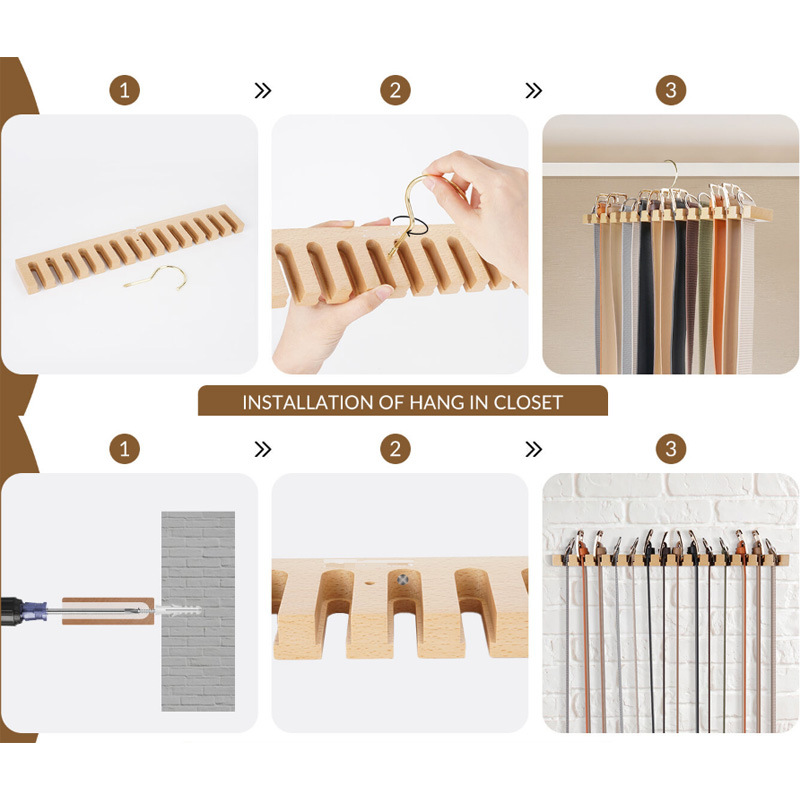 1 » 2 » 3

INSTALLATION OF HANG IN CLOSET

1 » 2 » 3