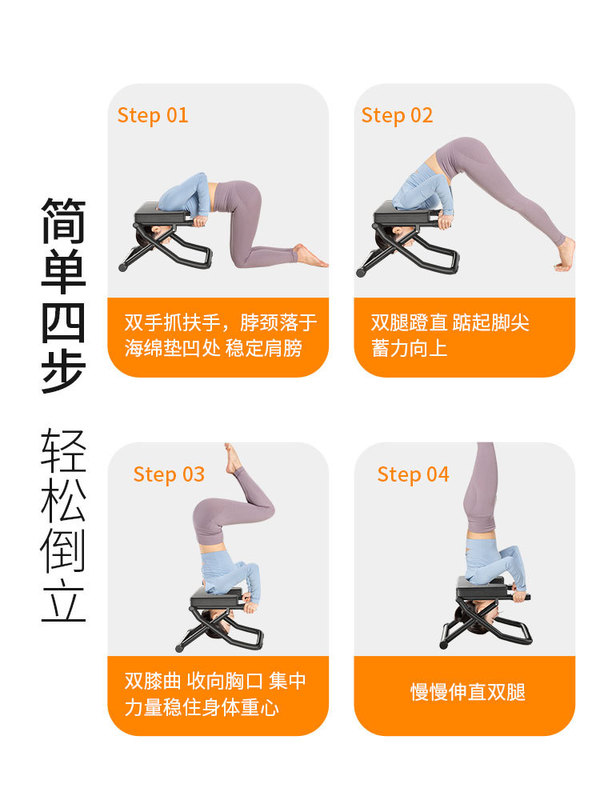 简单四步

轻松倒立

Step 01

双手抓扶手，脖颈落于海绵垫凹处 稳定肩膀

Step 02

双腿蹬直 踮起脚尖 蓄力向上

Step 03

双膝曲 收向胸口 集中力量稳住身体重心

Step 04

慢慢伸直双腿