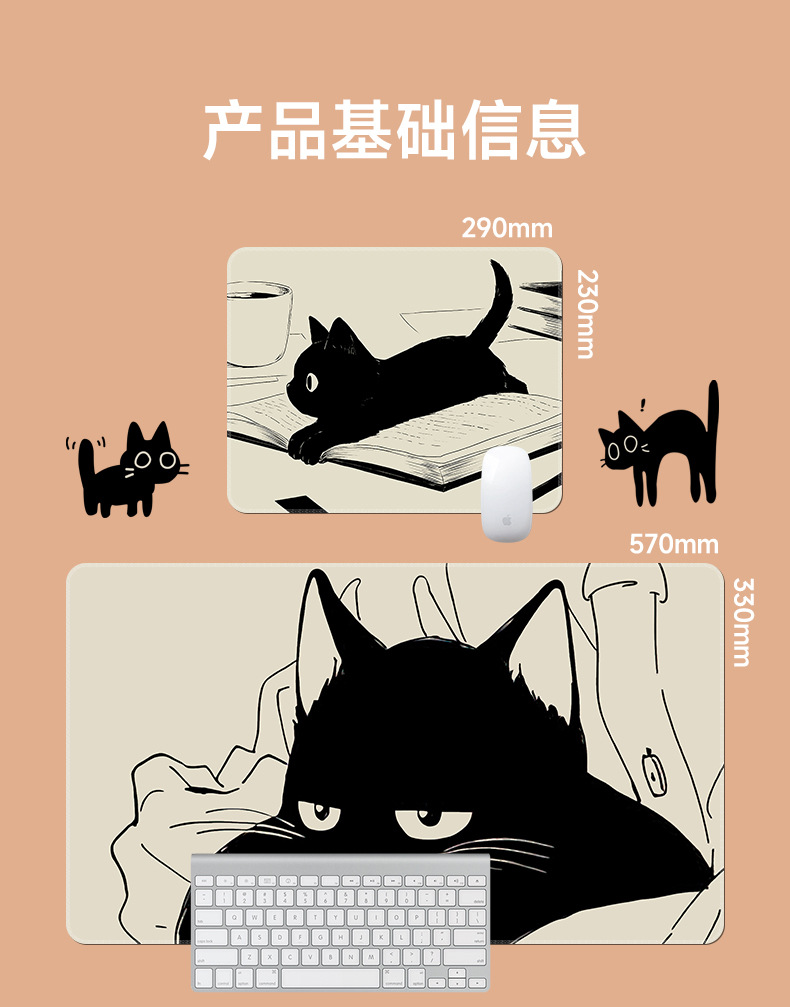 产品基础信息

290mm

230mm

570mm

330mm