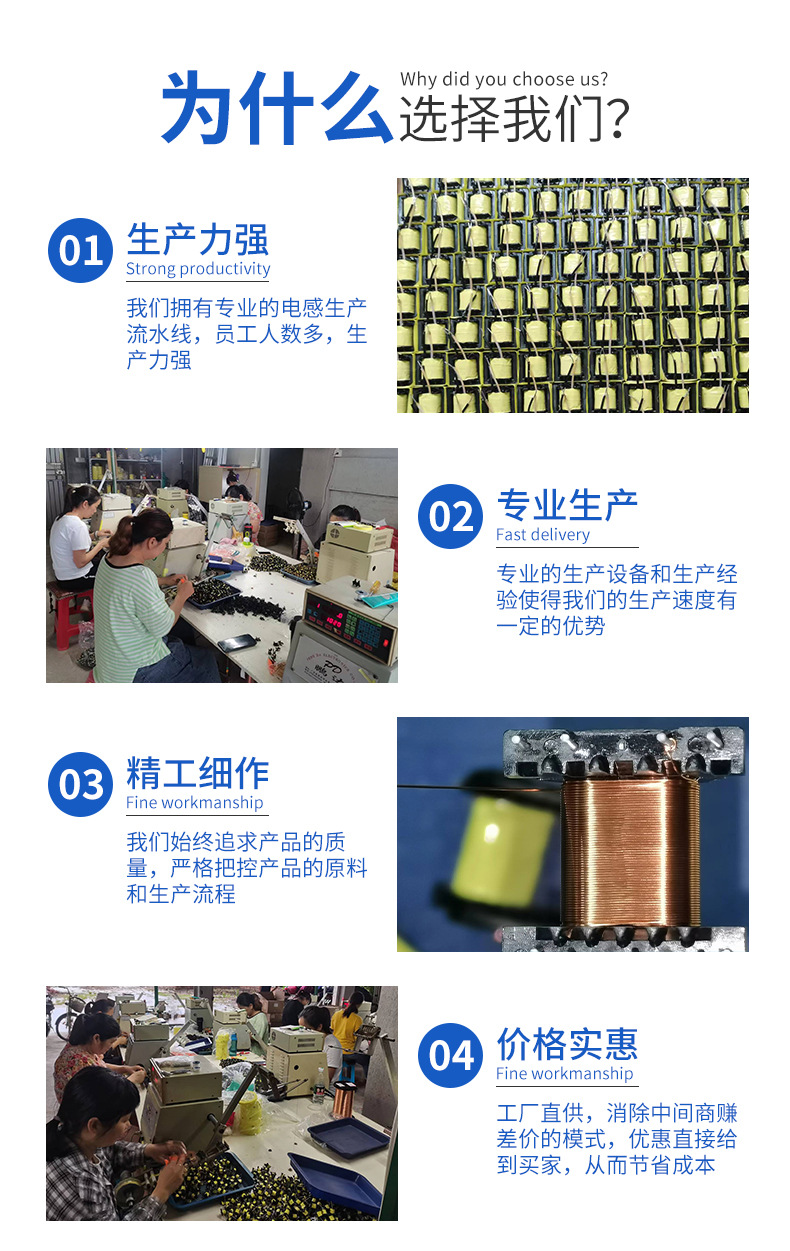 为什么 Why did you choose us? 选择我们?

01 生产力强
Strong productivity
我们拥有专业的电感生产流水线，员工人数多，生产力强

02 专业生产
Fast delivery
专业的生产设备和生产经验使得我们的生产速度有一定的优势

03 精工细作
Fine workmanship
我们始终追求产品的质量，严格把控产品的原料和生产流程

04 价格实惠
Fine workmanship
工厂直供，消除中间商赚差价的模式，优惠直接给到买家，从而节省成本