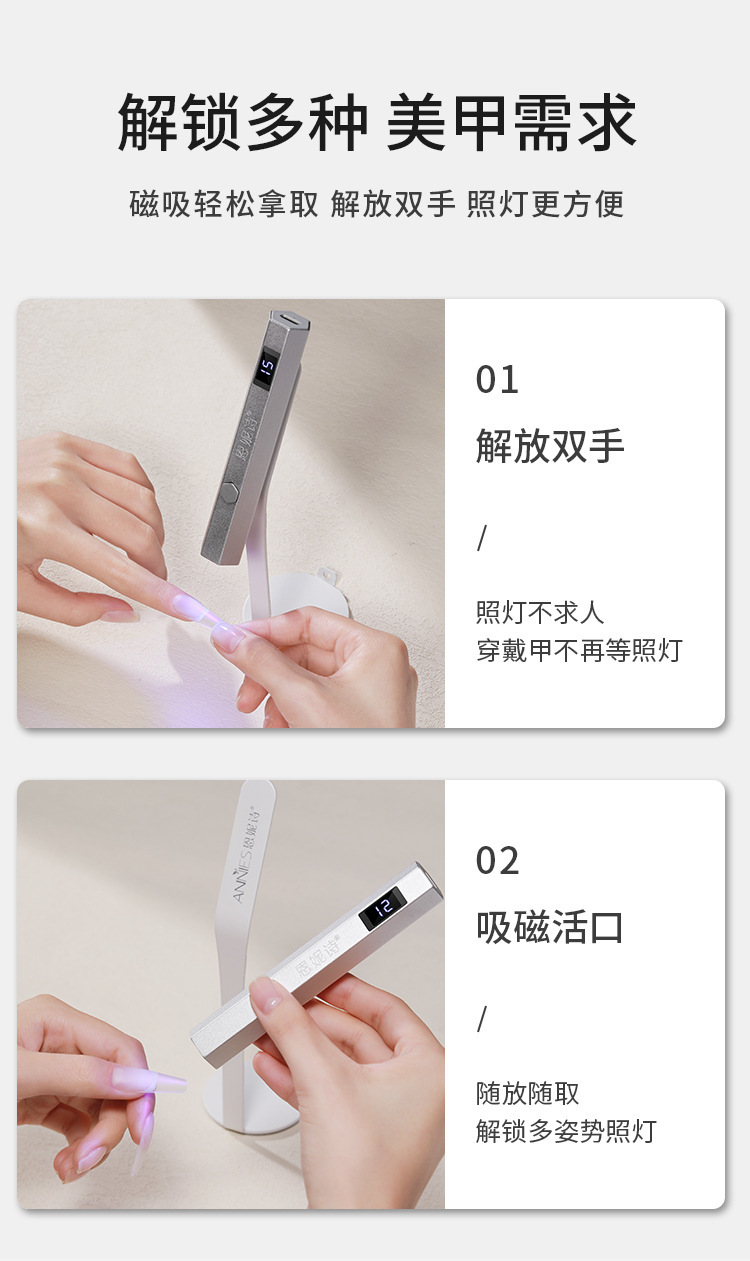 解锁多种 美甲需求

磁吸轻松拿取 解放双手 照灯更方便

15

恩妮诗

01

解放双手

/

照灯不求人
穿戴甲不再等照灯

ANNIES 恩妮诗

12

恩妮诗

02

吸磁活口

/

随放随取
解锁多姿势照灯