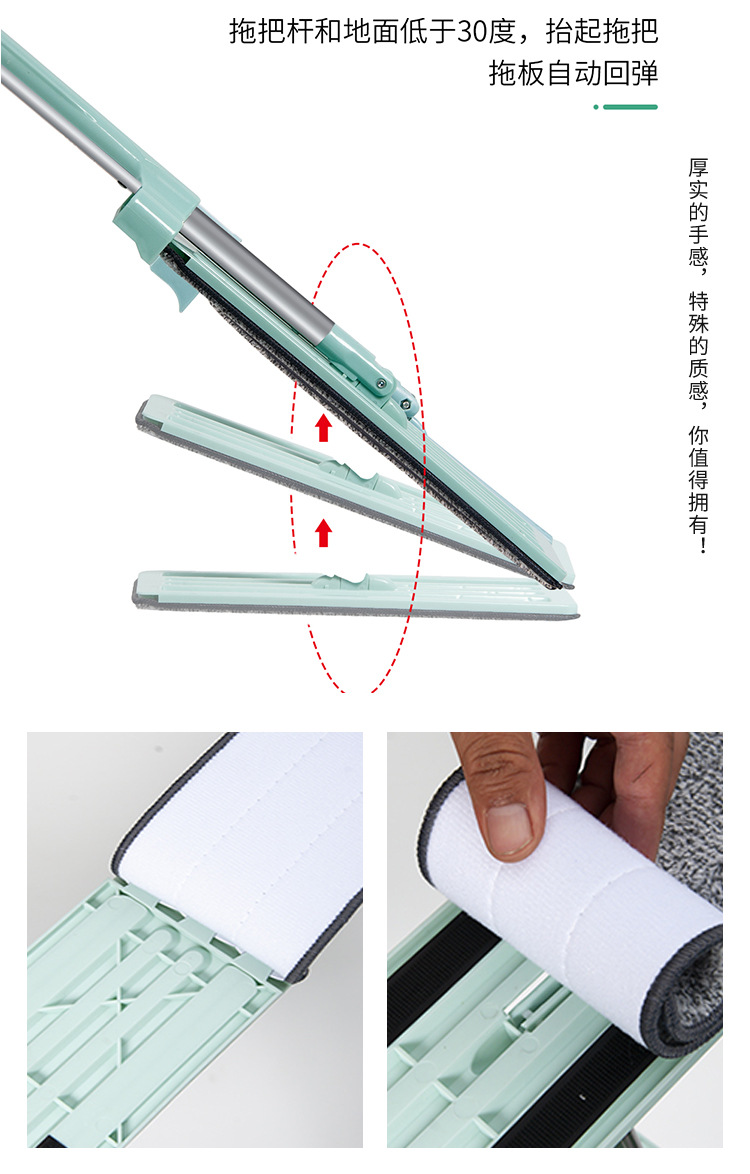 拖把杆和地面低于30度，抬起拖把
拖板自动回弹

厚实的手感，特殊的质感，你值得拥有！