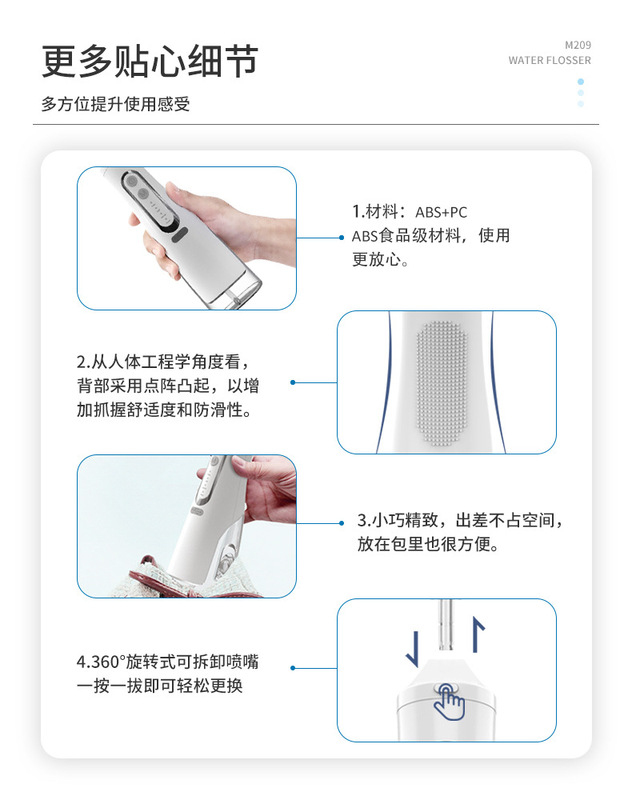 更多贴心细节

多方位提升使用感受

M209
WATER FLOSSER

1.材料：ABS+PC
ABS食品级材料，使用更放心。

2.从人体工程学角度看，背部采用点阵凸起，以增加抓握舒适度和防滑性。

3.小巧精致，出差不占空间，放在包里也很方便。

4.360°旋转式可拆卸喷嘴
一按一拔即可轻松更换