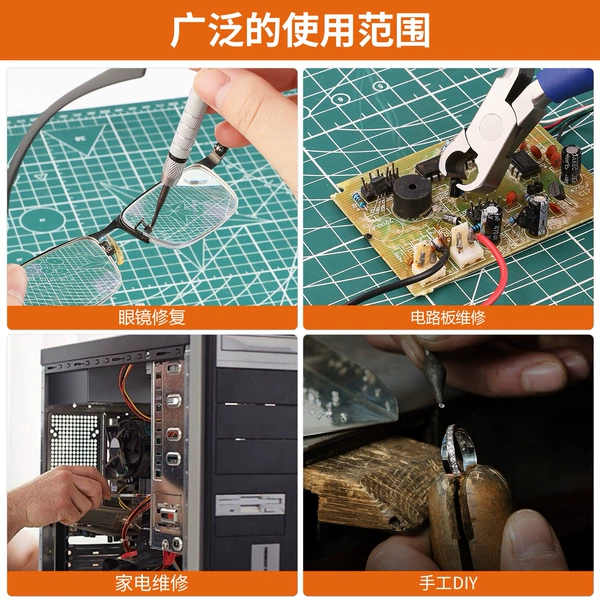 广泛的使用范围

眼镜修复

电路板维修

家电维修

手工DIY