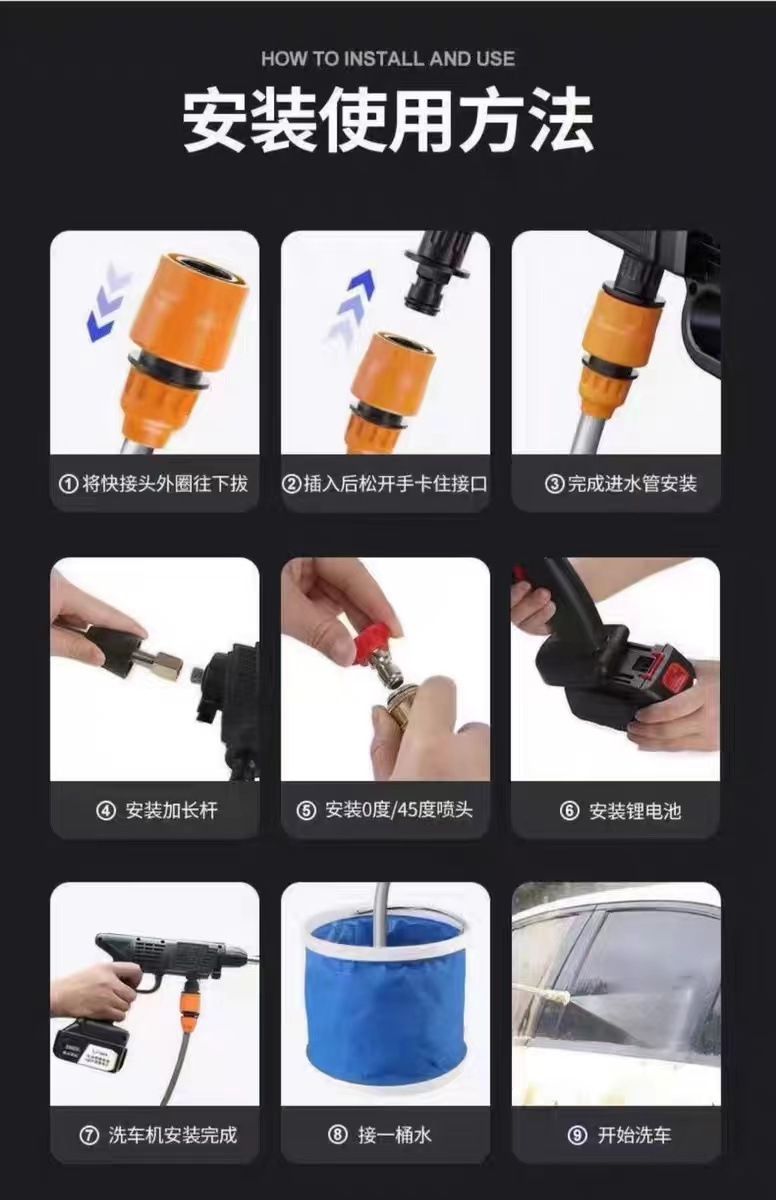 HOW TO INSTALL AND USE

安装使用方法

①将快接头外圈往下拔

②插入后松开手卡住接口

③完成进水管安装

④ 安装加长杆

⑤ 安装0度/45度喷头

⑥ 安装锂电池

⑦ 洗车机安装完成

⑧ 接一桶水

⑨ 开始洗车