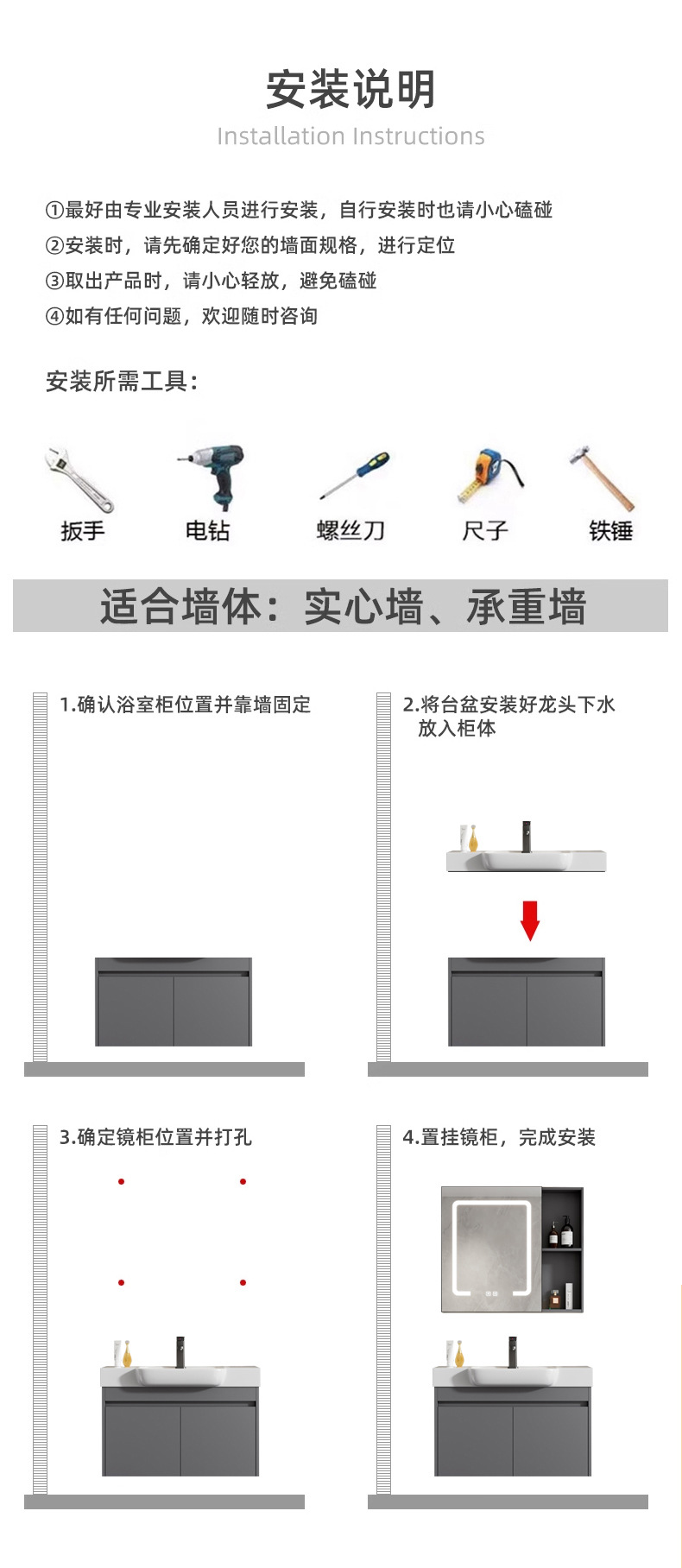 安装说明
Installation Instructions

①最好由专业安装人员进行安装，自行安装时也请小心磕碰
②安装时，请先确定好您的墙面规格，进行定位
③取出产品时，请小心轻放，避免磕碰
④如有任何问题，欢迎随时咨询

安装所需工具：

扳手　电钻　螺丝刀　尺子　铁锤

适合墙体：实心墙、承重墙

1.确认浴室柜位置并靠墙固定

2.将台盆安装好龙头下水放入柜体

3.确定镜柜位置并打孔

4.置挂镜柜，完成安装