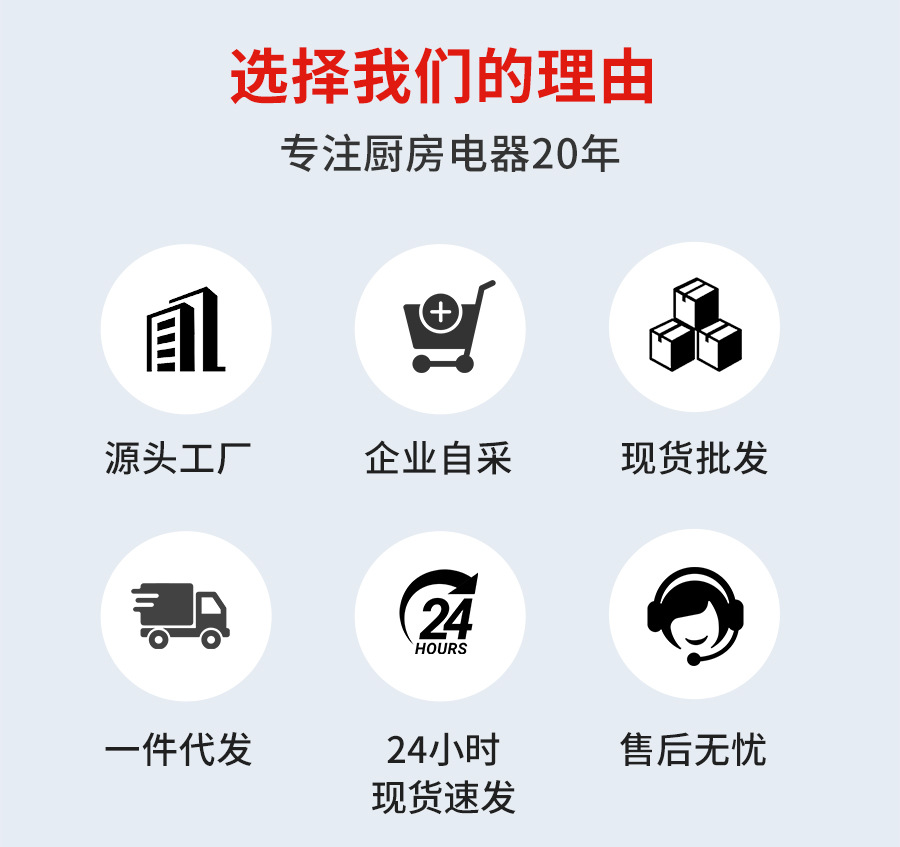 选择我们的理由

专注厨房电器20年

源头工厂

企业自采

现货批发

一件代发

24
HOURS

24小时
现货速发

售后无忧