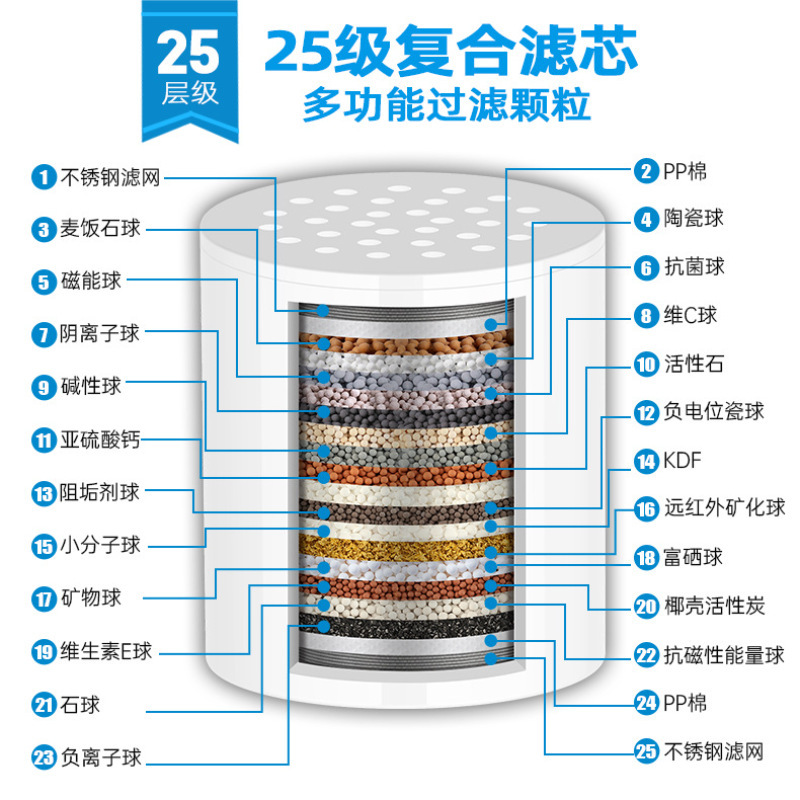 25
层级

25级复合滤芯
多功能过滤颗粒

1 不锈钢滤网
3 麦饭石球
5 磁能球
7 阴离子球
9 碱性球
11 亚硫酸钙
13 阻垢剂球
15 小分子球
17 矿物球
19 维生素E球
21 石球
23 负离子球

2 PP棉
4 陶瓷球
6 抗菌球
8 维C球
10 活性石
12 负电位瓷球
14 KDF
16 远红外矿化球
18 富硒球
20 椰壳活性炭
22 抗磁性能量球
24 PP棉
25 不锈钢滤网