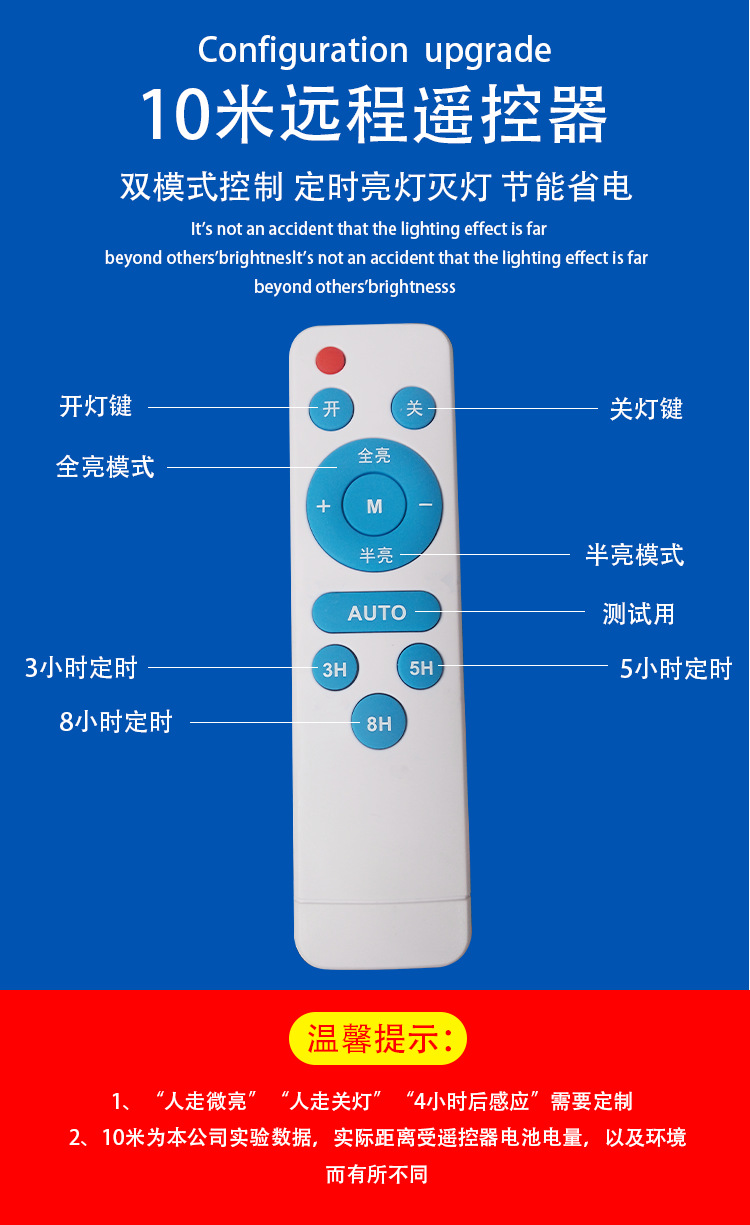 Configuration upgrade

10米远程遥控器

双模式控制 定时亮灯灭灯 节能省电

It's not an accident that the lighting effect is far beyond others'brightnesIt's not an accident that the lighting effect is far beyond others'brightnesss

开灯键

开

关

关灯键

全亮模式

全亮

+

M

−

半亮

半亮模式

AUTO

测试用

3小时定时

3H

5H

5小时定时

8小时定时

8H

温馨提示：

1、“人走微亮”“人走关灯”“4小时后感应”需要定制

2、10米为本公司实验数据，实际距离受遥控器电池电量，以及环境而有所不同