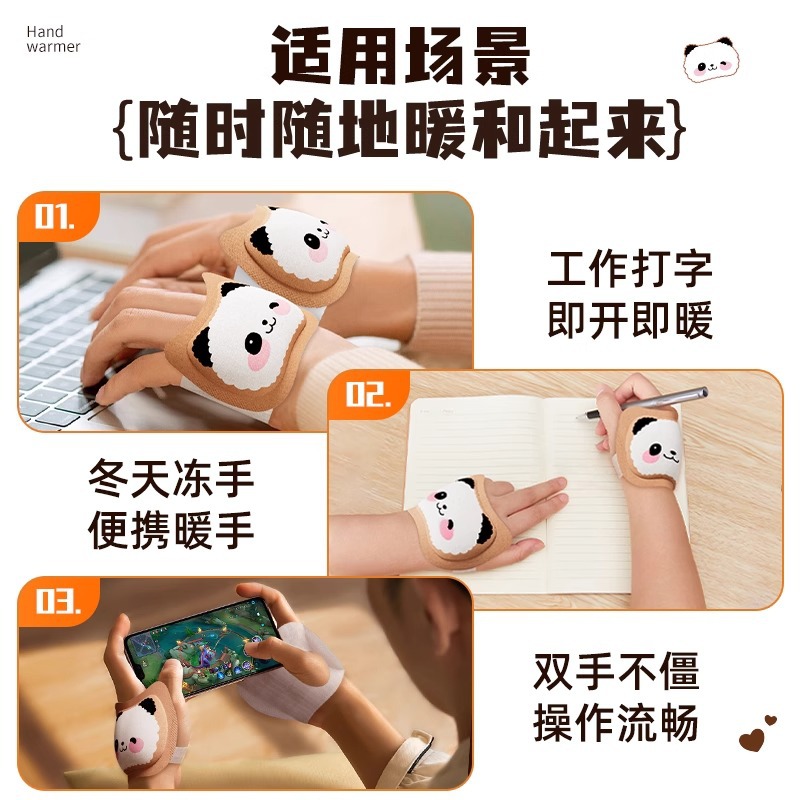 Hand warmer

适用场景
{随时随地暖和起来}

01.

工作打字
即开即暖

02.

冬天冻手
便携暖手

03.

双手不僵
操作流畅