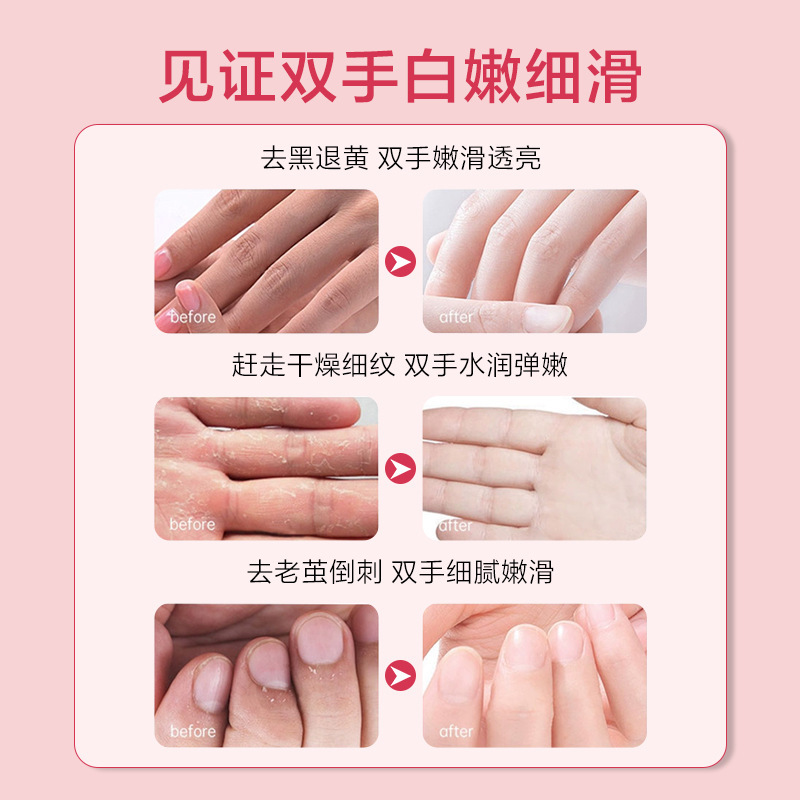 见证双手白嫩细滑

去黑退黄 双手嫩滑透亮

before

after

赶走干燥细纹 双手水润弹嫩

before

after

去老茧倒刺 双手细腻嫩滑

before

after