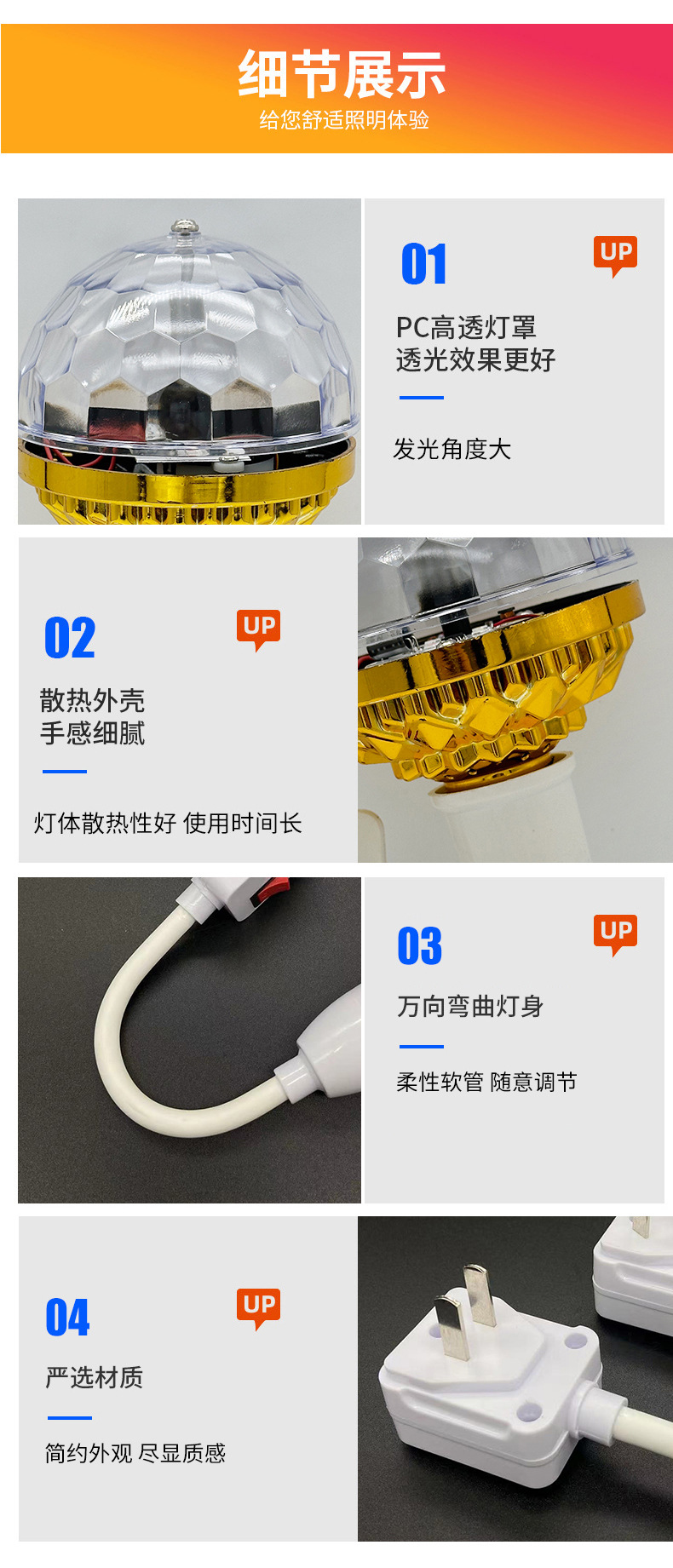 细节展示
给您舒适照明体验

01
UP
PC高透灯罩
透光效果更好

发光角度大

02
UP
散热外壳
手感细腻

灯体散热性好 使用时间长

03
UP
万向弯曲灯身

柔性软管 随意调节

04
UP
严选材质

简约外观 尽显质感