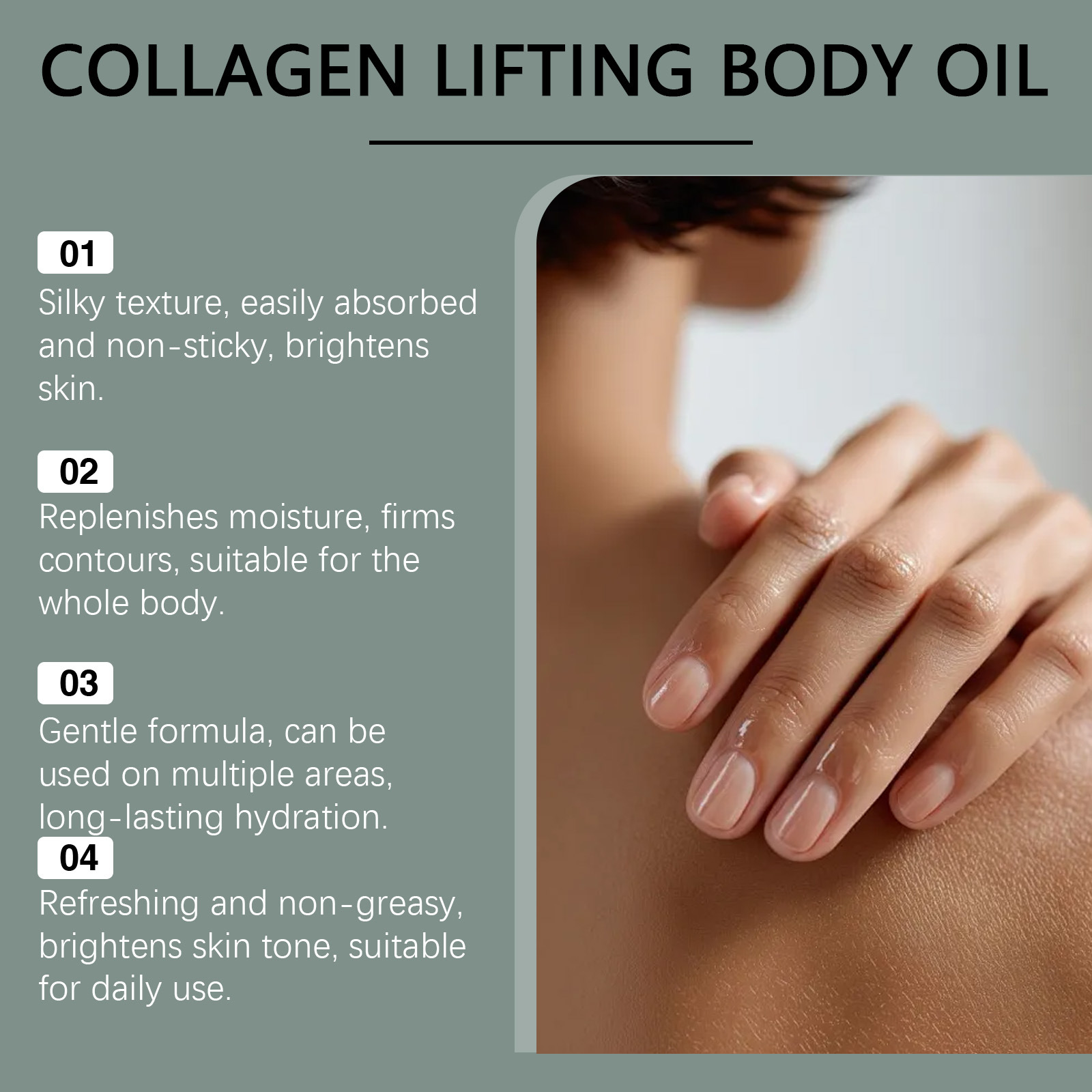 COLLAGEN LIFTING BODY OIL

01
Silky texture, easily absorbed and non-sticky, brightens skin.

02
Replenishes moisture, firms contours, suitable for the whole body.

03
Gentle formula, can be used on multiple areas, long-lasting hydration.

04
Refreshing and non-greasy, brightens skin tone, suitable for daily use.