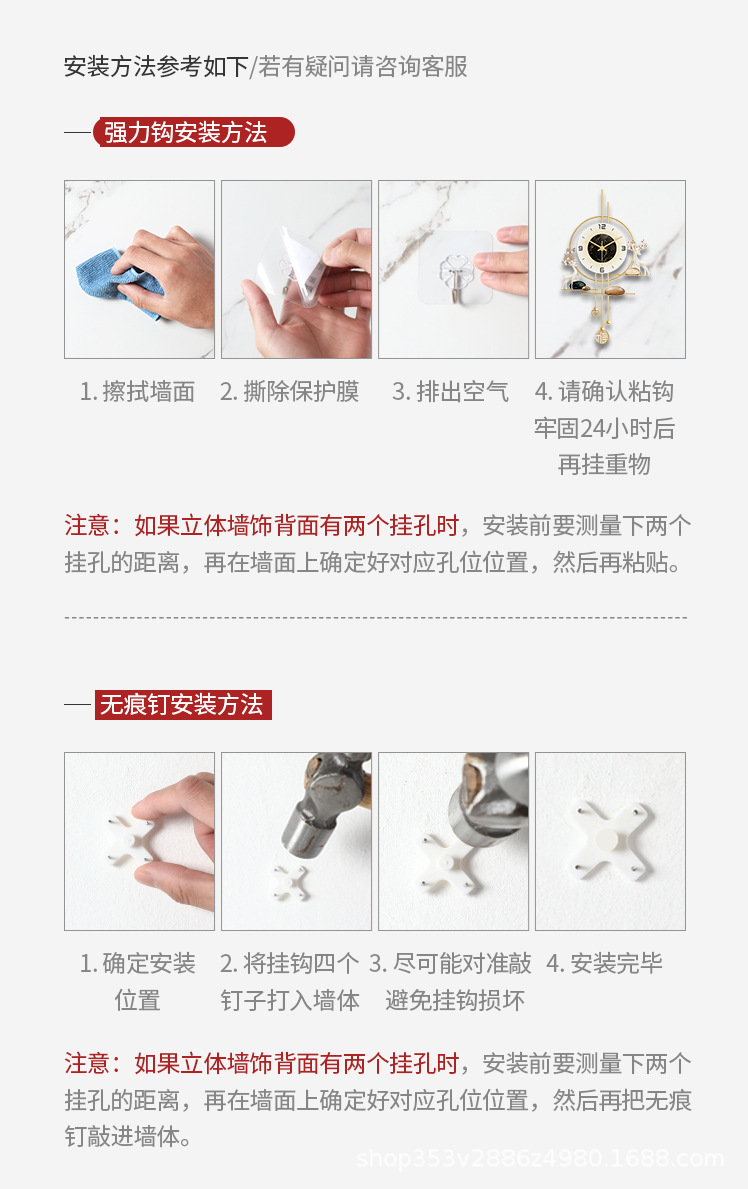 安装方法参考如下/若有疑问请咨询客服

强力钩安装方法

1. 擦拭墙面

2. 撕除保护膜

3. 排出空气

4. 请确认粘钩牢固24小时后再挂重物

注意：如果立体墙饰背面有两个挂孔时，安装前要测量下两个挂孔的距离，再在墙面上确定好对应孔位位置，然后再粘贴。

无痕钉安装方法

1. 确定安装位置

2. 将挂钩四个钉子打入墙体

3. 尽可能对准敲避免挂钩损坏

4. 安装完毕

注意：如果立体墙饰背面有两个挂孔时，安装前要测量下两个挂孔的距离，再在墙面上确定好对应孔位位置，然后再把无痕钉敲进墙体。

shop353v2886z4980.1688.com