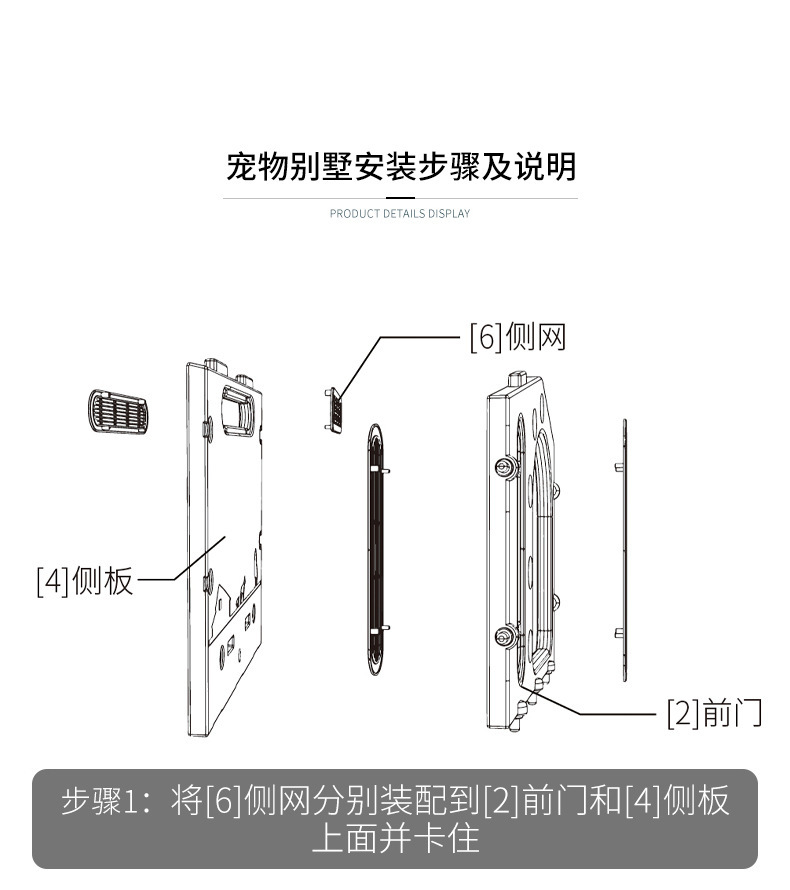 宠物别墅安装步骤及说明

PRODUCT DETAILS DISPLAY

[6]侧网

[4]侧板

[2]前门

步骤1：将[6]侧网分别装配到[2]前门和[4]侧板上面并卡住