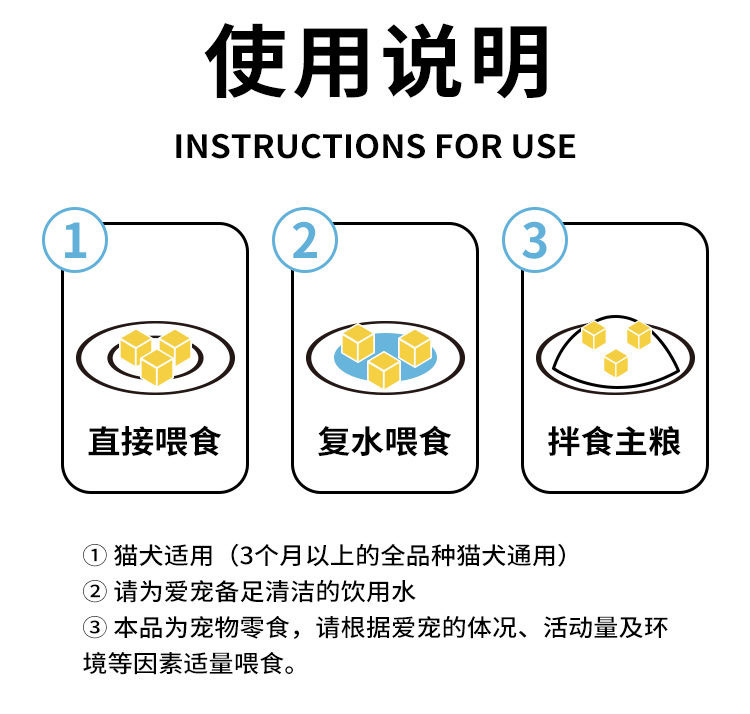 使用说明

INSTRUCTIONS FOR USE

1
直接喂食

2
复水喂食

3
拌食主粮

① 猫犬适用（3个月以上的全品种猫犬通用）
② 请为爱宠备足清洁的饮用水
③ 本品为宠物零食，请根据爱宠的体况、活动量及环境等因素适量喂食。