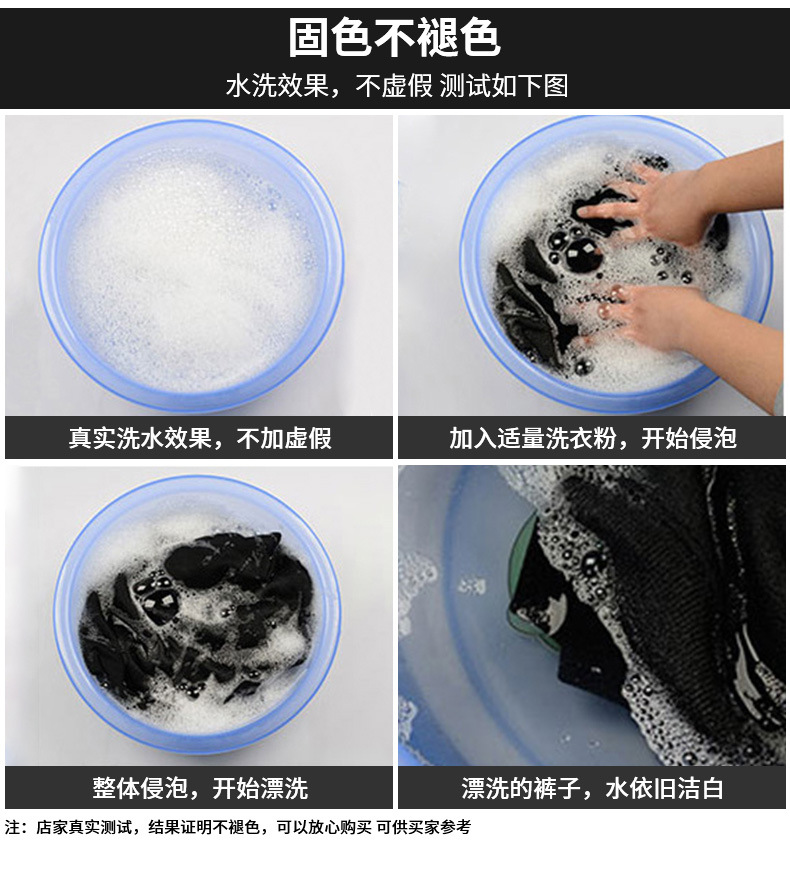 固色不褪色

水洗效果，不虚假 测试如下图

真实洗水效果，不加虚假

加入适量洗衣粉，开始侵泡

整体侵泡，开始漂洗

漂洗的裤子，水依旧洁白

注：店家真实测试，结果证明不褪色，可以放心购买 可供买家参考