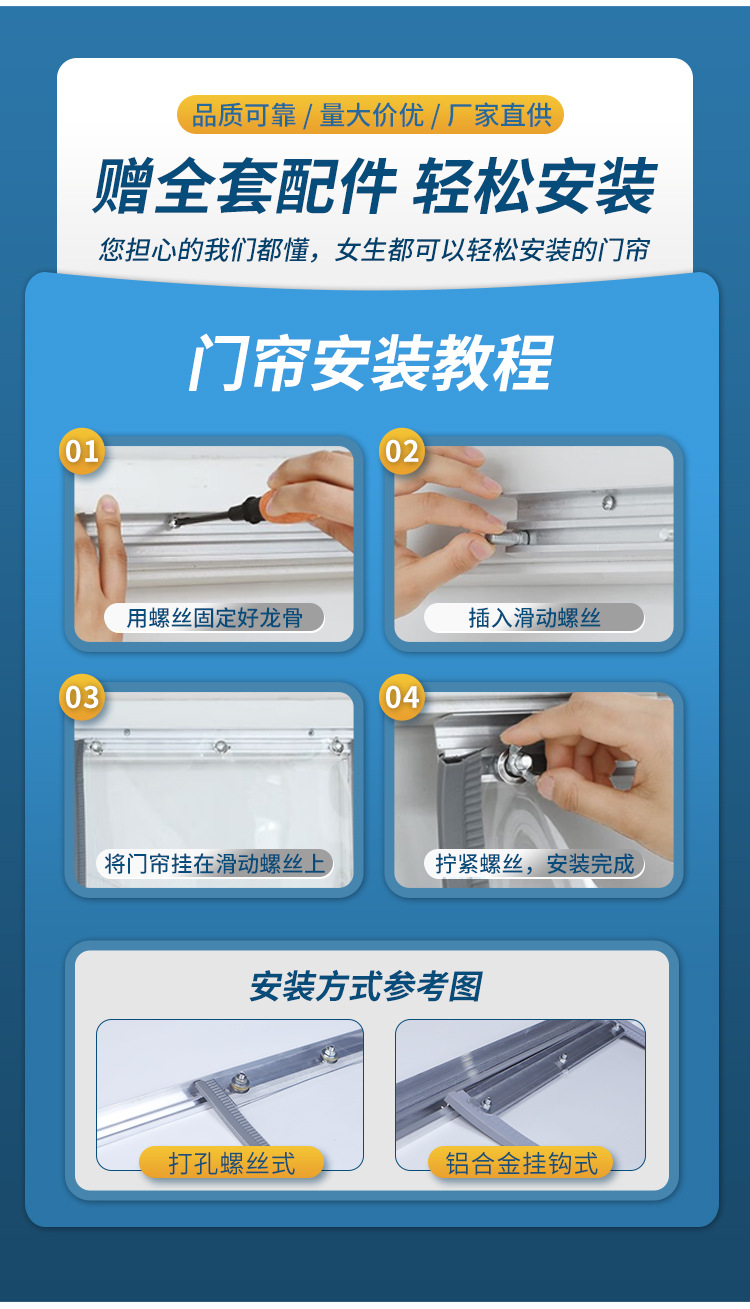 品质可靠 / 量大价优 / 厂家直供

赠全套配件 轻松安装

您担心的我们都懂，女生都可以轻松安装的门帘

门帘安装教程

01

用螺丝固定好龙骨

02

插入滑动螺丝

03

将门帘挂在滑动螺丝上

04

拧紧螺丝，安装完成

安装方式参考图

打孔螺丝式

铝合金挂钩式