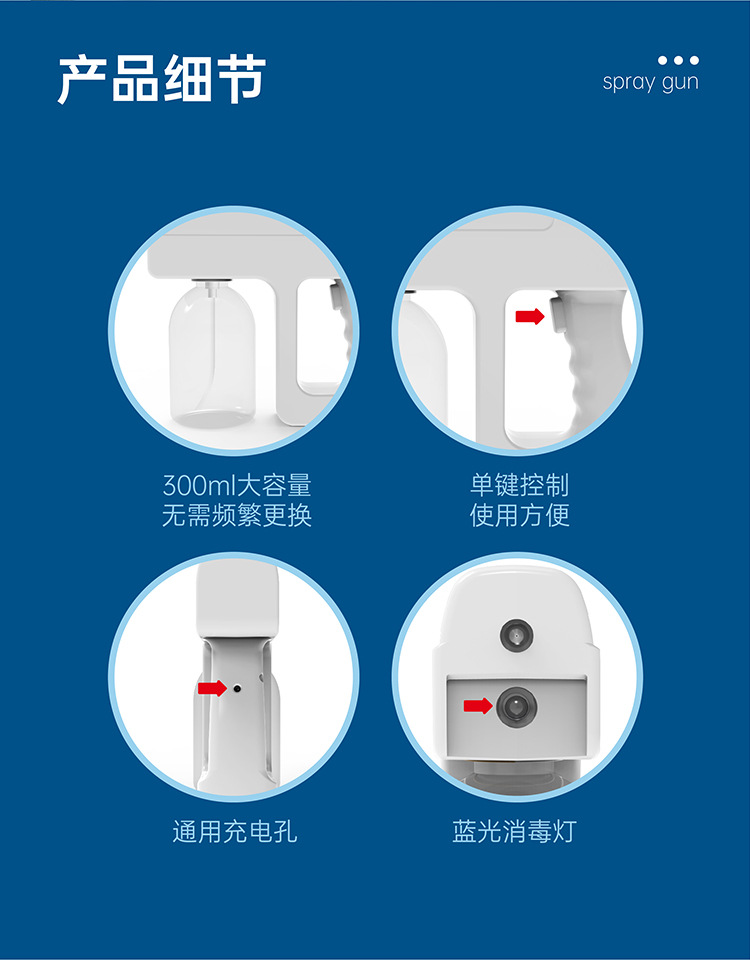 产品细节

spray gun

300ml大容量
无需频繁更换

单键控制
使用方便

通用充电孔

蓝光消毒灯