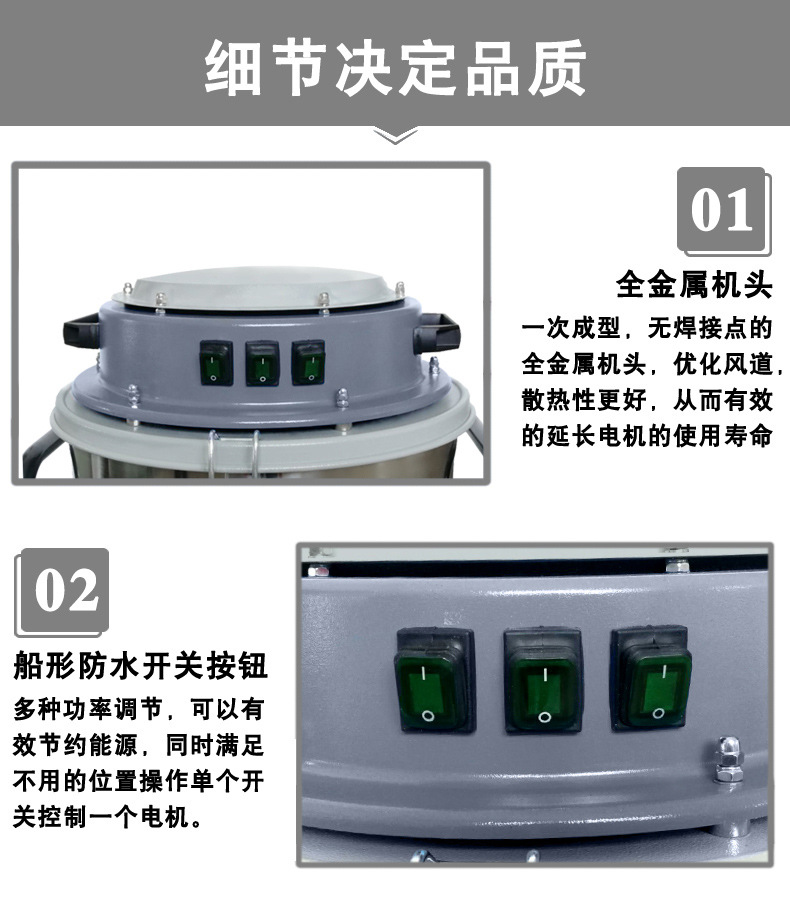 细节决定品质

01

全金属机头

一次成型，无焊接点的全金属机头，优化风道，散热性更好，从而有效的延长电机的使用寿命

02

船形防水开关按钮

多种功率调节，可以有效节约能源，同时满足不用的位置操作单个开关控制一个电机。