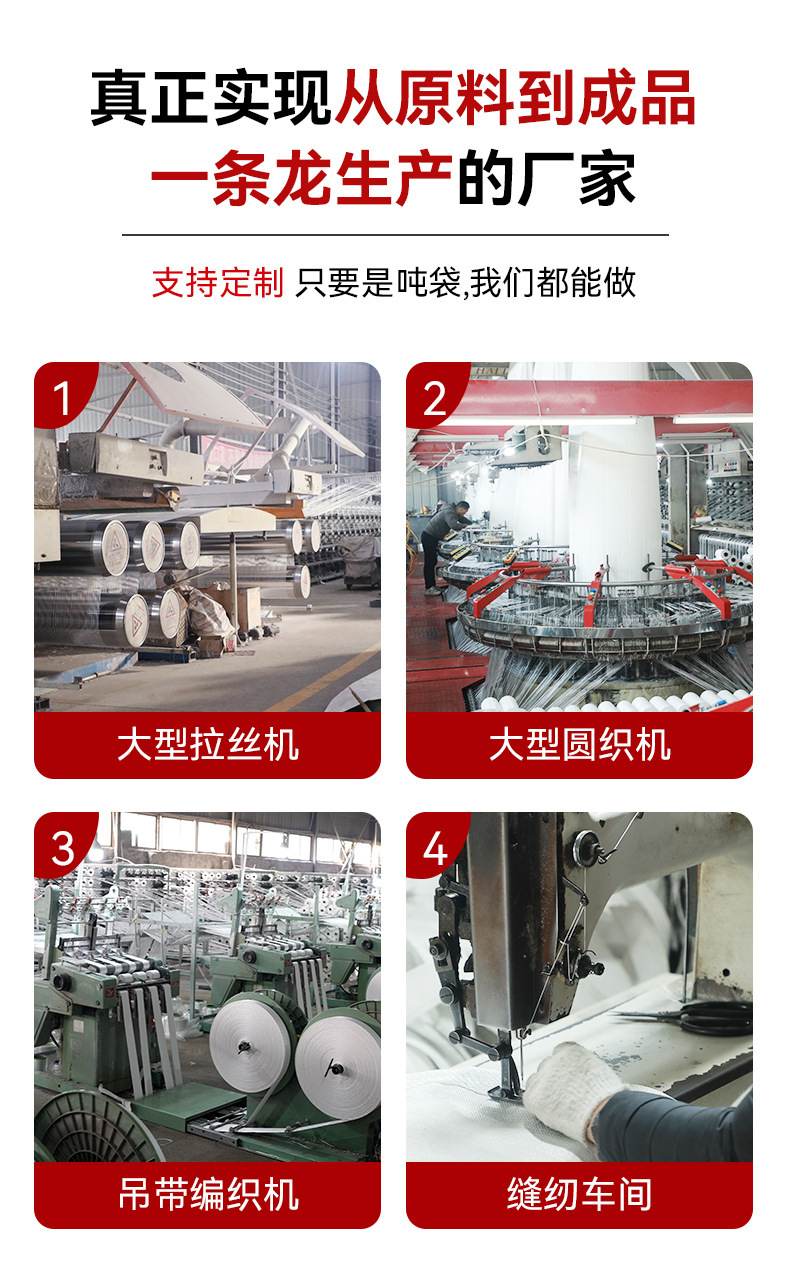 真正实现从原料到成品
一条龙生产的厂家

支持定制 只要是吨袋,我们都能做

1
大型拉丝机

2
大型圆织机

3
吊带编织机

4
缝纫车间