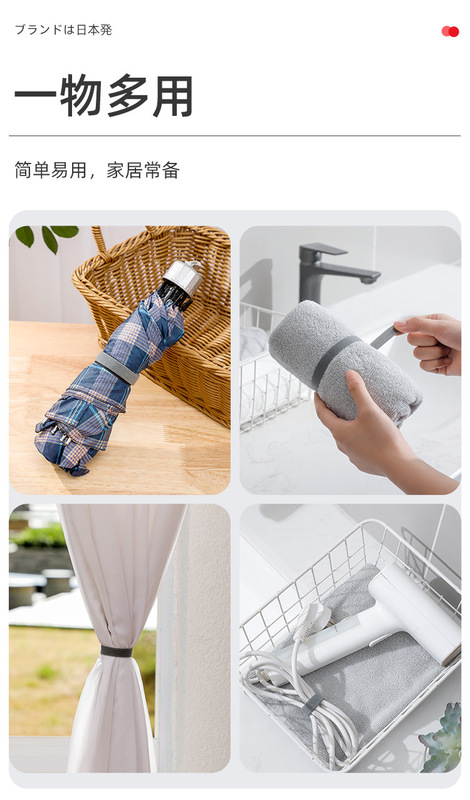 ブランドは日本発

一物多用

简单易用，家居常备