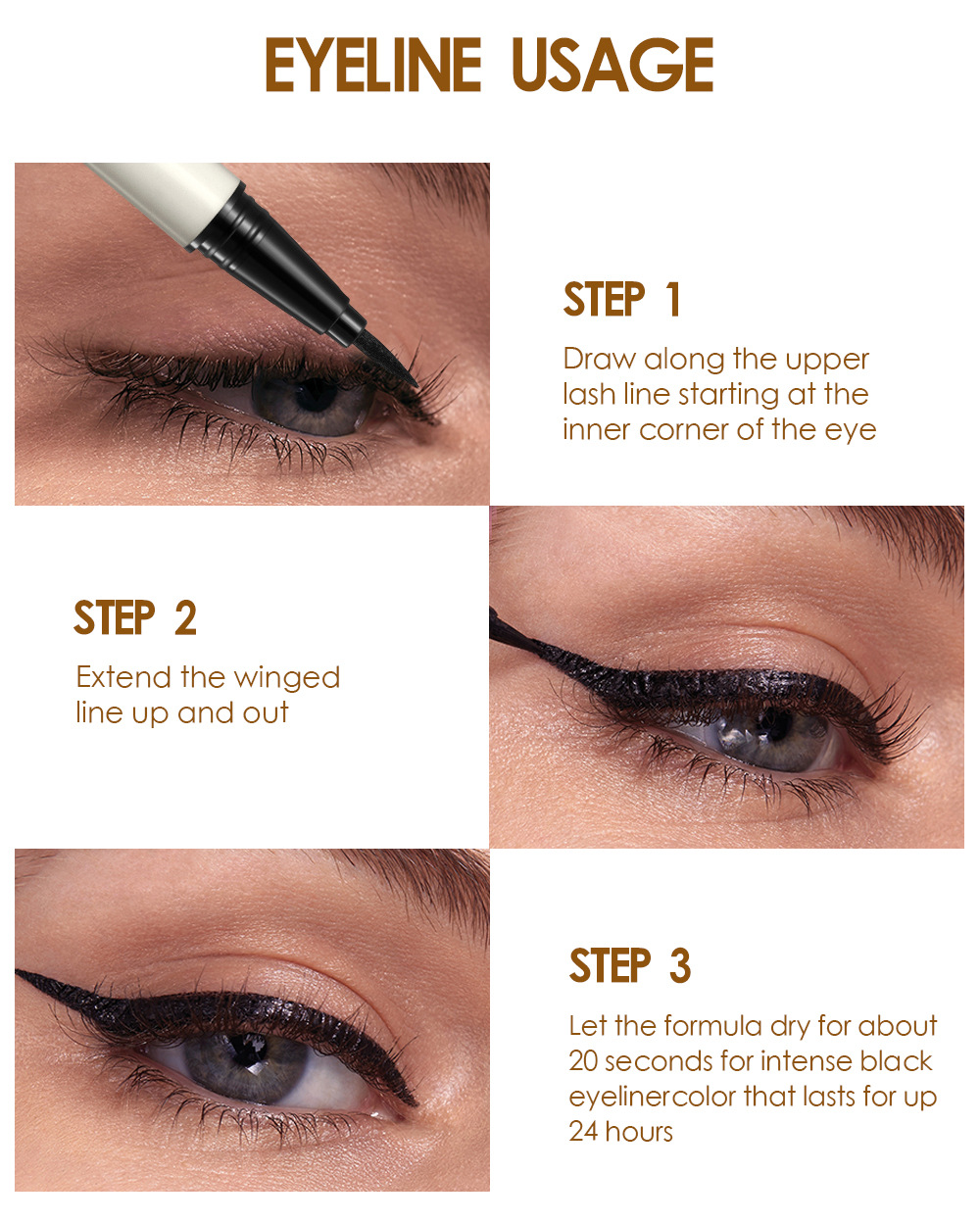 EYELINE USAGE

STEP 1

Draw along the upper lash line starting at the inner corner of the eye

STEP 2

Extend the winged line up and out

STEP 3

Let the formula dry for about 20 seconds for intense black eyelinercolor that lasts for up 24 hours