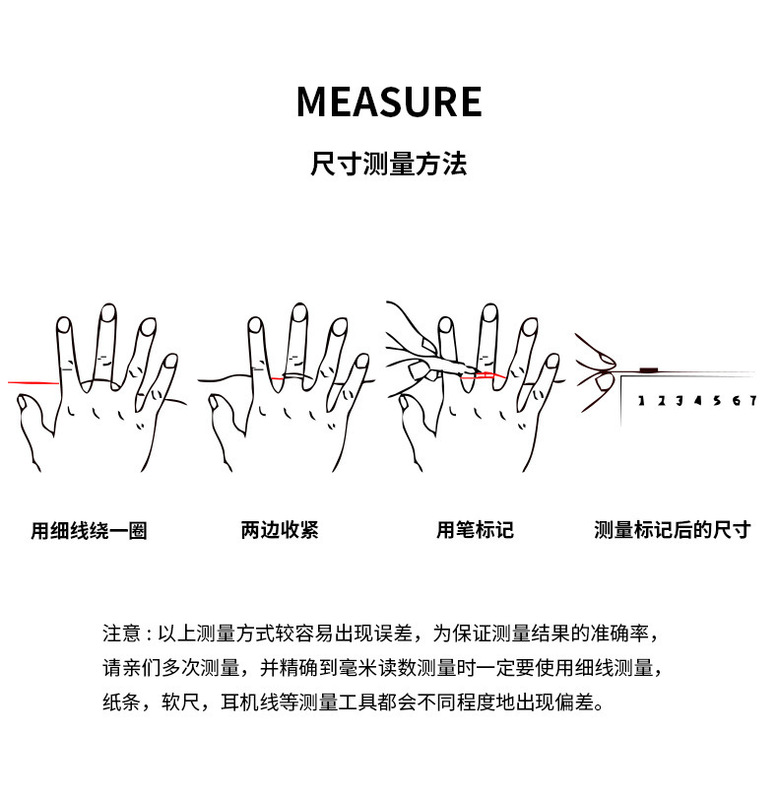 MEASURE

尺寸测量方法

1 2 3 4 5 6 7

用细线绕一圈

两边收紧

用笔标记

测量标记后的尺寸

注意：以上测量方式较容易出现误差，为保证测量结果的准确率，请亲们多次测量，并精确到毫米读数测量时一定要使用细线测量，纸条，软尺，耳机线等测量工具都会不同程度地出现偏差。