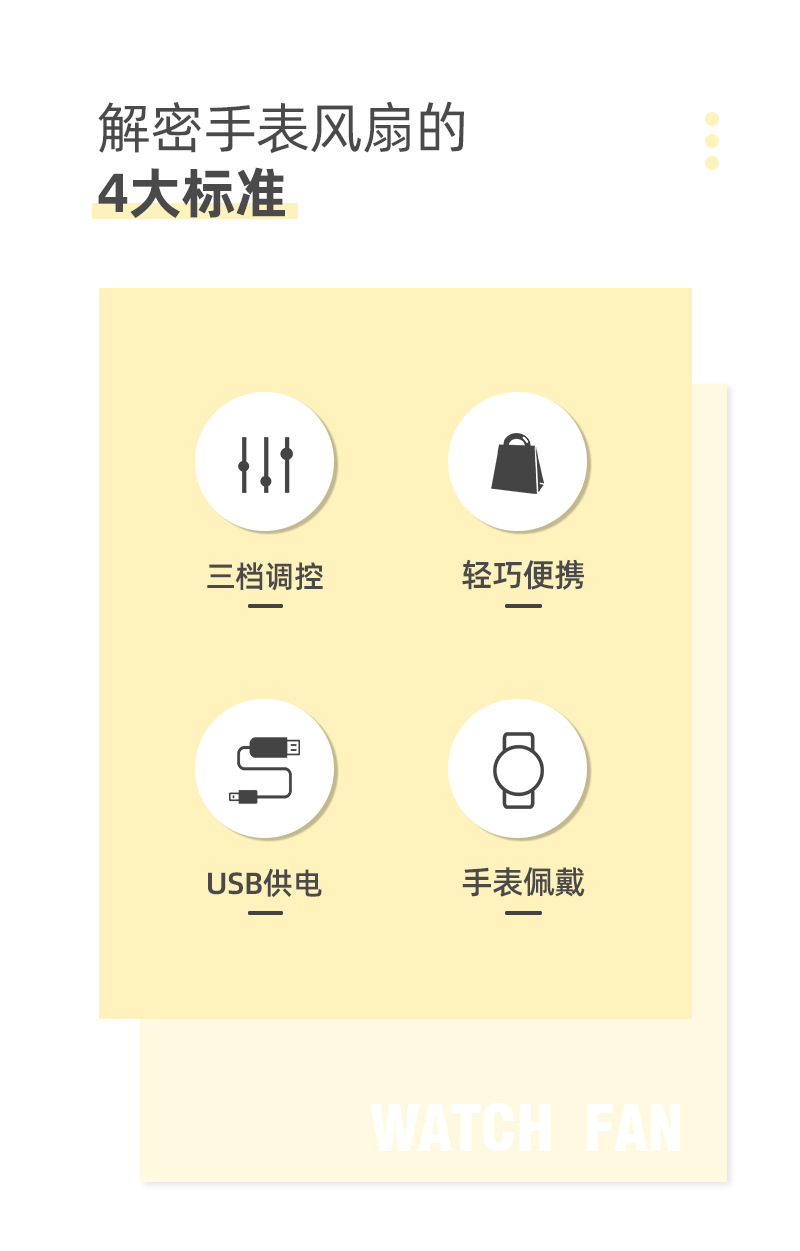 解密手表风扇的
4大标准

三档调控

轻巧便携

USB供电

手表佩戴

WATCH FAN