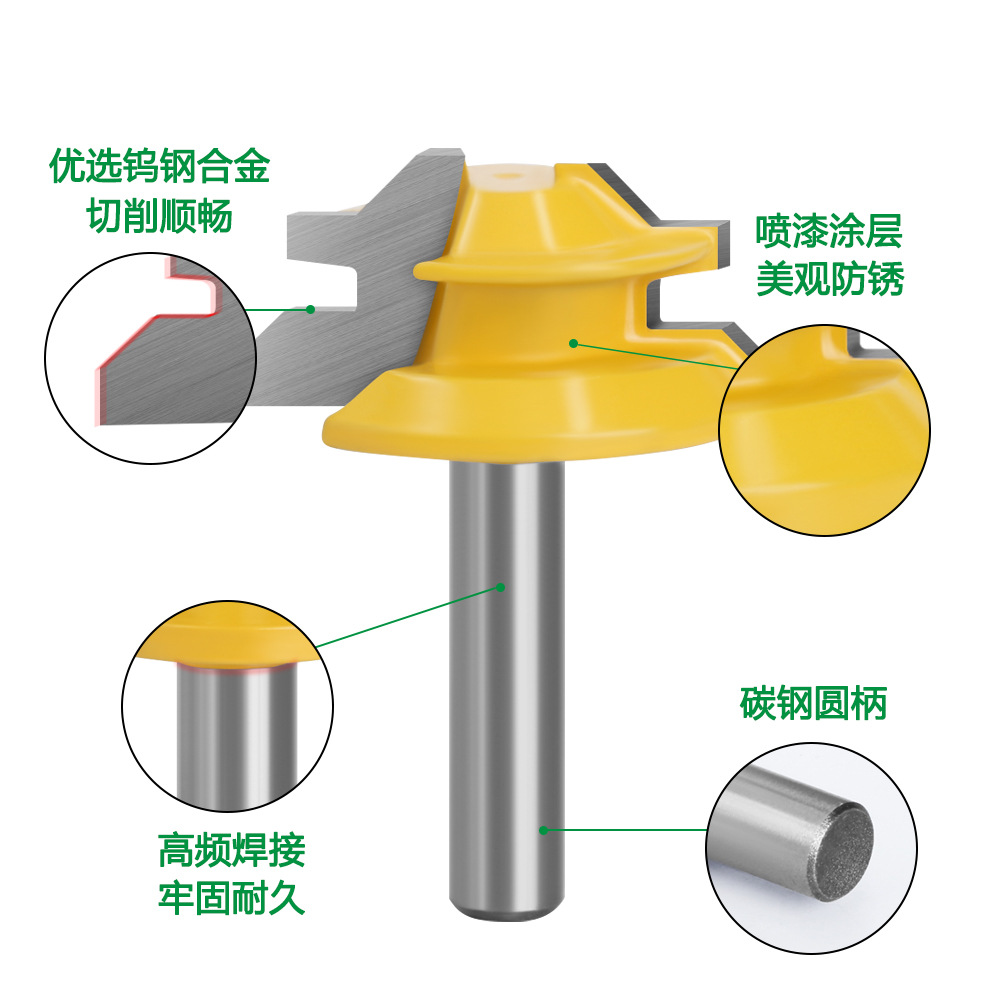 优选钨钢合金
切削顺畅

喷漆涂层
美观防锈

碳钢圆柄

高频焊接
牢固耐久