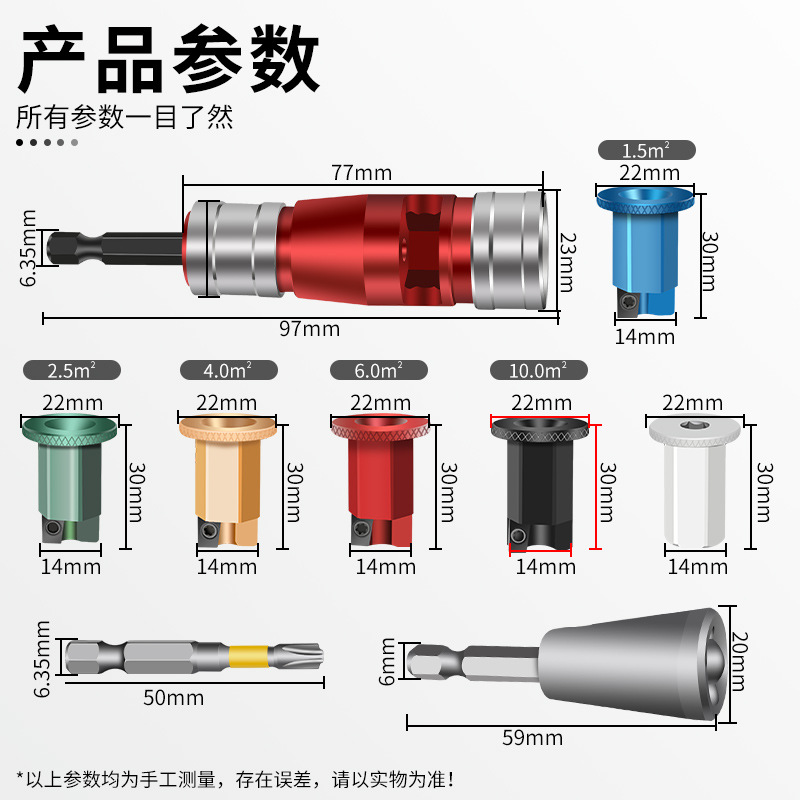 产品参数

所有参数一目了然

77mm

6.35mm

23mm

97mm

1.5m²

22mm

30mm

14mm

2.5m²

22mm

30mm

14mm

4.0m²

22mm

30mm

14mm

6.0m²

22mm

30mm

14mm

10.0m²

22mm

30mm

14mm

22mm

30mm

14mm

6.35mm

50mm

6mm

20mm

59mm

*以上参数均为手工测量，存在误差，请以实物为准！