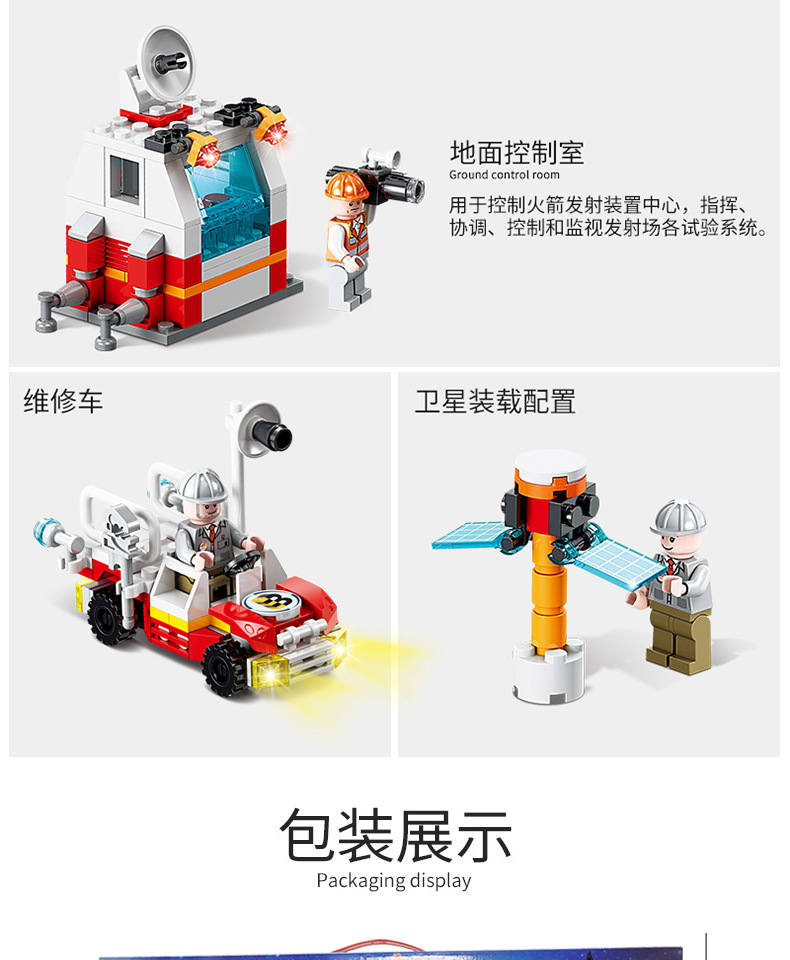 地面控制室
Ground control room
用于控制火箭发射装置中心，指挥、协调、控制和监视发射场各试验系统。

维修车

卫星装载配置

包装展示
Packaging display