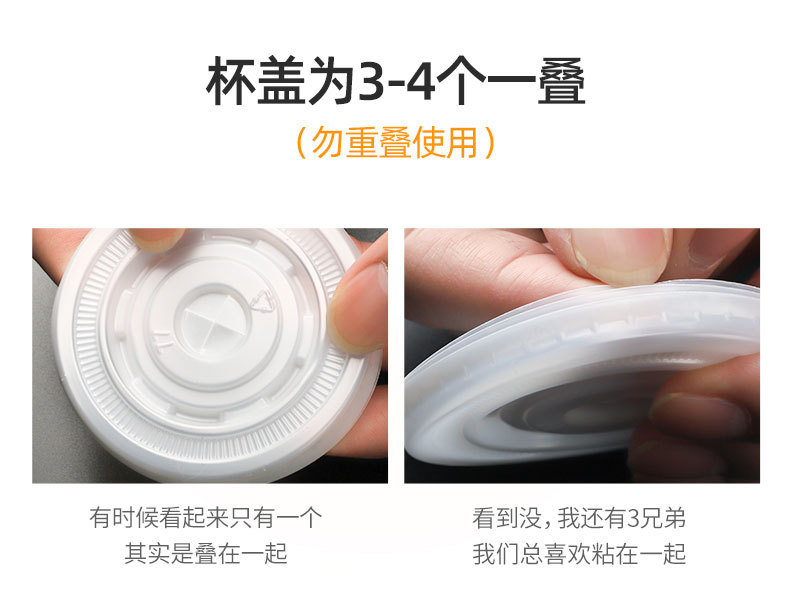 杯盖为3-4个一叠

（勿重叠使用）

有时候看起来只有一个
其实是叠在一起

看到没，我还有3兄弟
我们总喜欢粘在一起