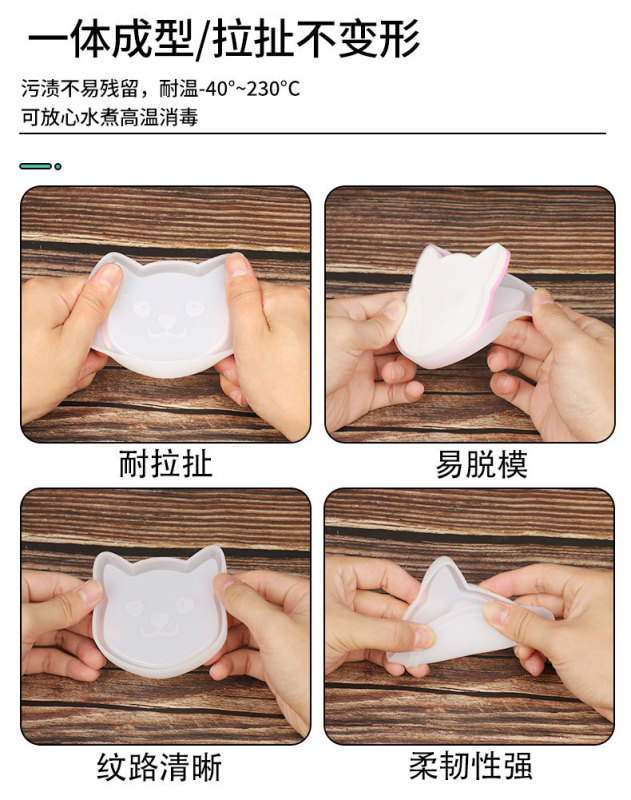 一体成型/拉扯不变形

污渍不易残留，耐温-40°~230°C
可放心水煮高温消毒

耐拉扯

易脱模

纹路清晰

柔韧性强