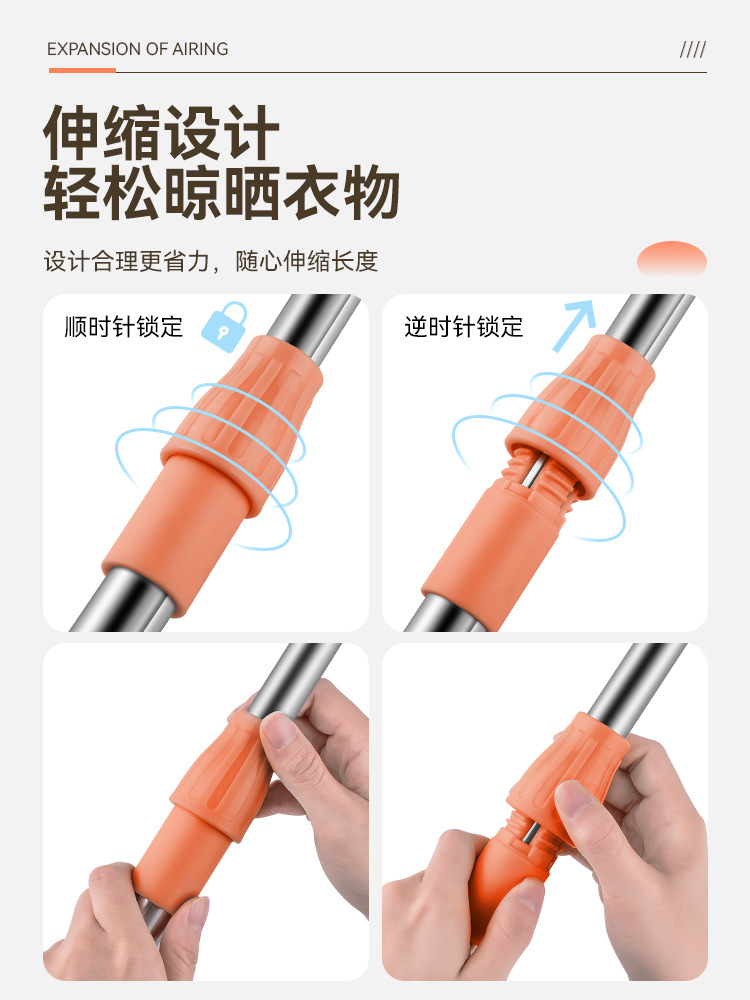 EXPANSION OF AIRING

////

伸缩设计
轻松晾晒衣物

设计合理更省力，随心伸缩长度

顺时针锁定

逆时针锁定