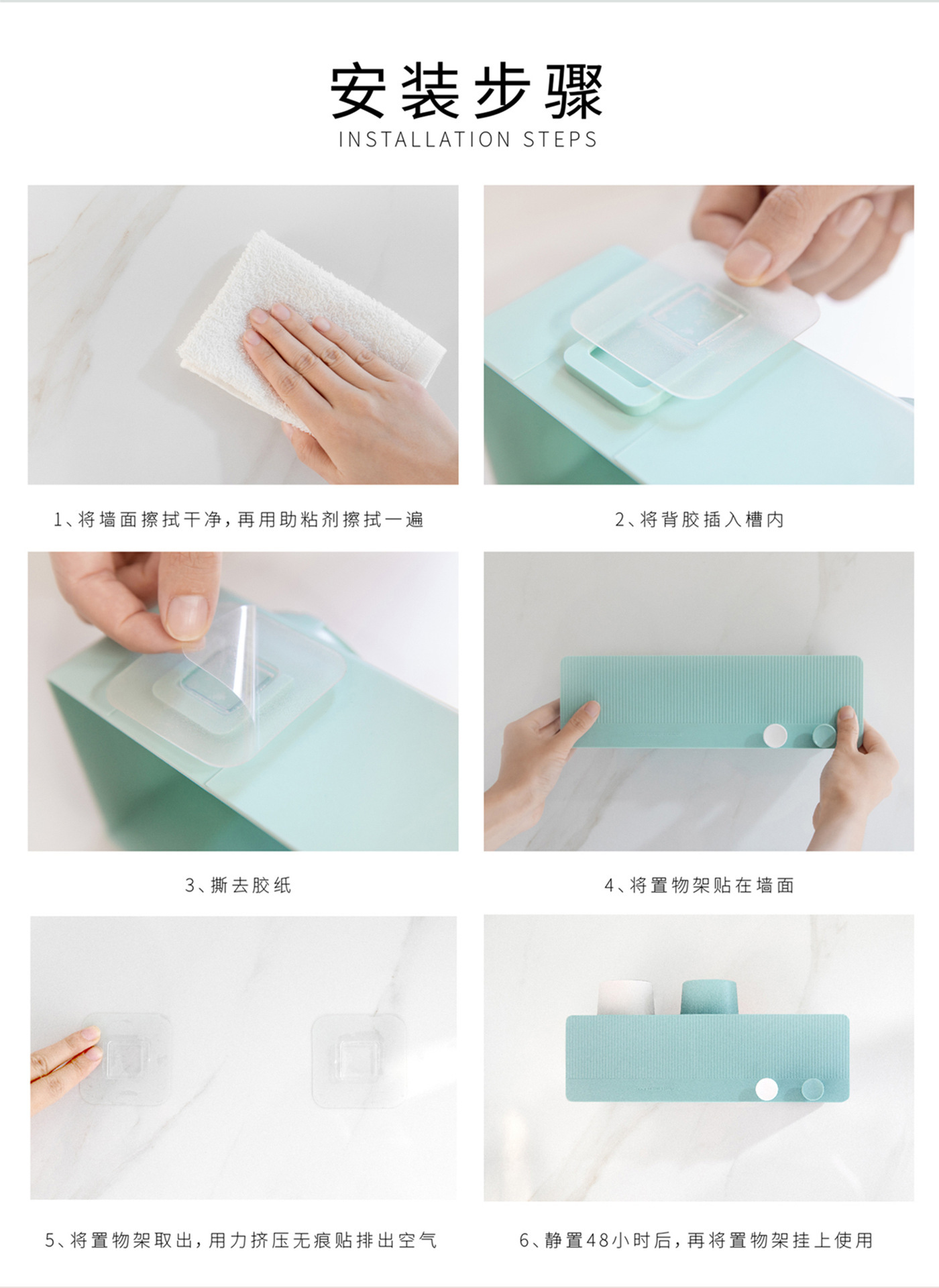 安装步骤
INSTALLATION STEPS

1、将墙面擦拭干净，再用助粘剂擦拭一遍

2、将背胶插入槽内

3、撕去胶纸

4、将置物架贴在墙面

5、将置物架取出，用力挤压无痕贴排出空气

6、静置48小时后，再将置物架挂上使用