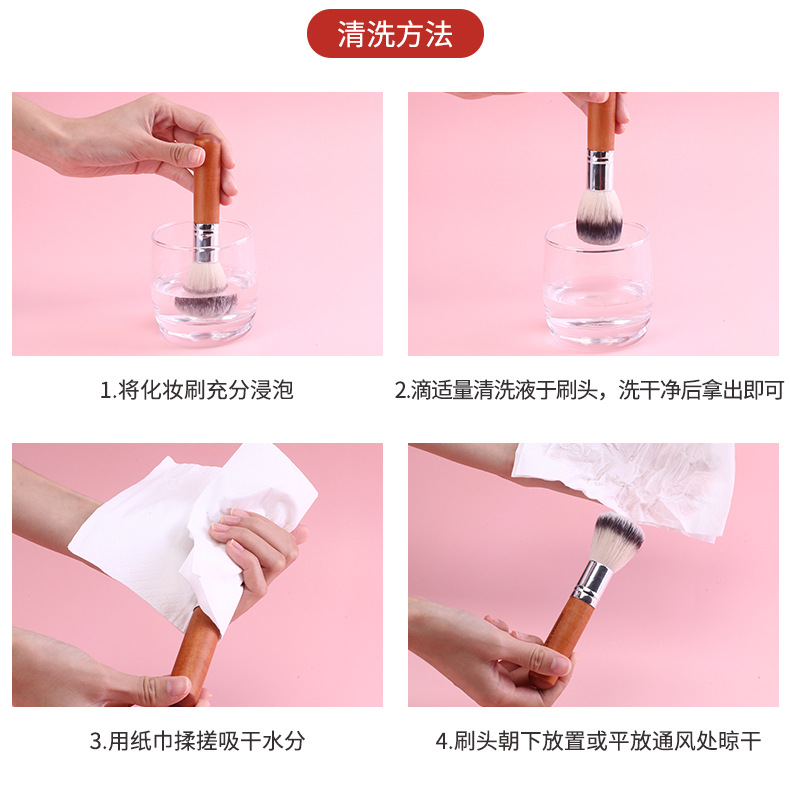 清洗方法

1.将化妆刷充分浸泡

2.滴适量清洗液于刷头，洗干净后拿出即可

3.用纸巾揉搓吸干水分

4.刷头朝下放置或平放通风处晾干